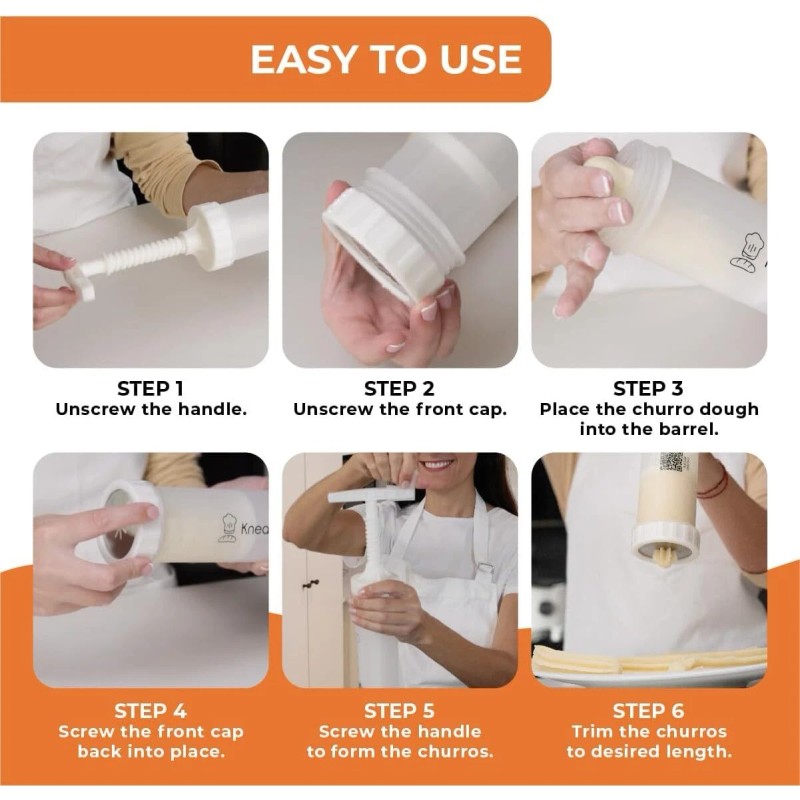 EASY TO USE

STEP 1
Unscrew the handle.

STEP 2
Unscrew the front cap.

STEP 3
Place the churro dough into the barrel.

Knea

STEP 4
Screw the front cap back into place.

STEP 5
Screw the handle to form the churros.

STEP 6
Trim the churros to desired length.