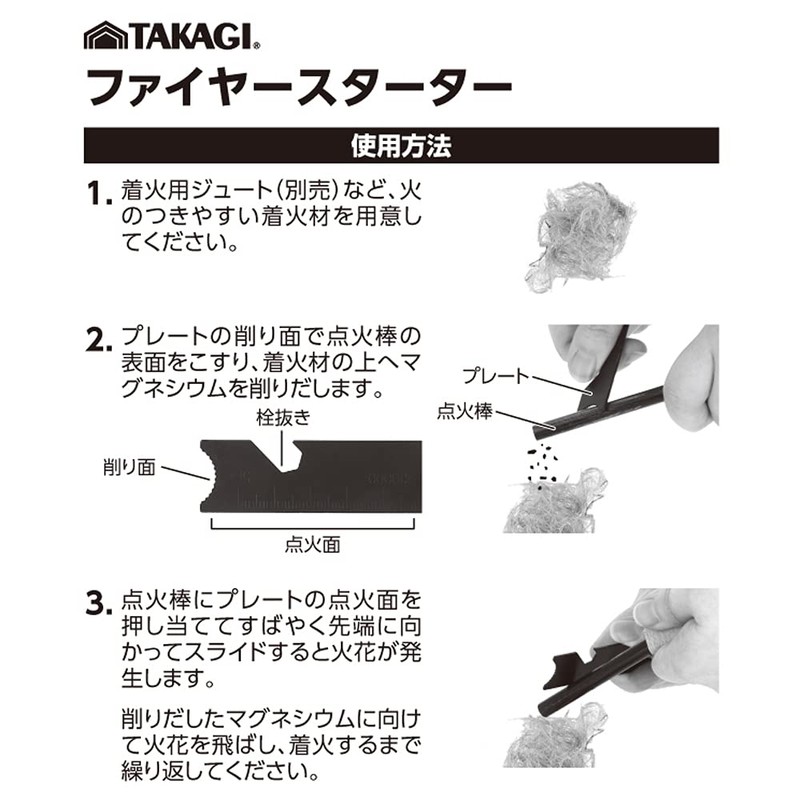 TAKAGI®
ファイヤースターター

使用方法

1. 着火用ジュート(別売)など、火のつきやすい着火材を用意してください。

2. プレートの削り面で点火棒の表面をこすり、着火材の上へマグネシウムを削りだします。

栓抜き
削り面
点火面

プレート
点火棒

3. 点火棒にプレートの点火面を押し当ててすばやく先端に向かってスライドすると火花が発生します。

削りだしたマグネシウムに向けて火花を飛ばし、着火するまで繰り返してください。