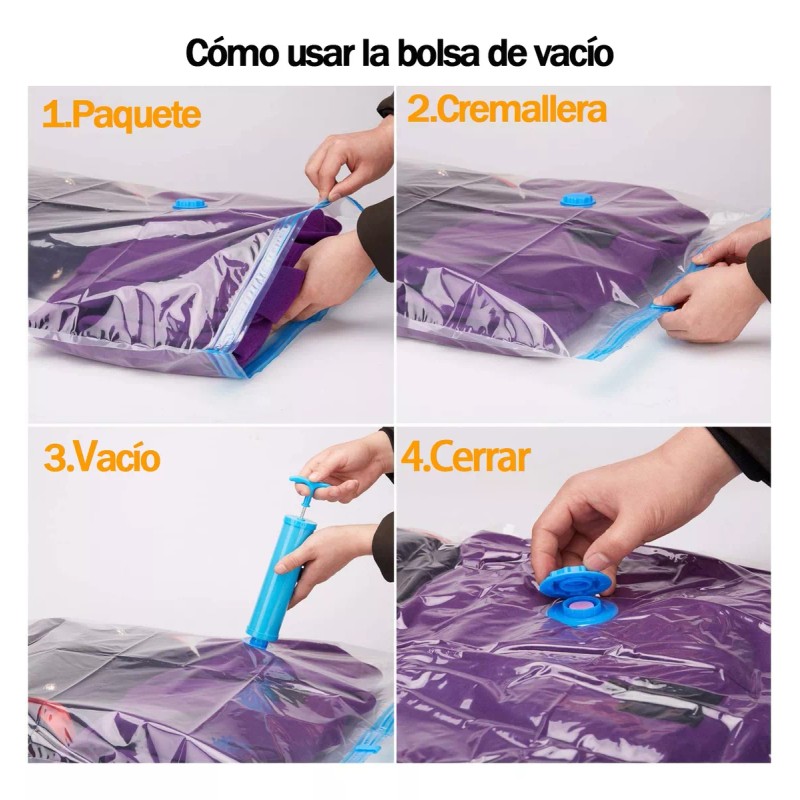 Cómo usar la bolsa de vacío

1.Paquete

2.Cremallera

3.Vacío

4.Cerrar