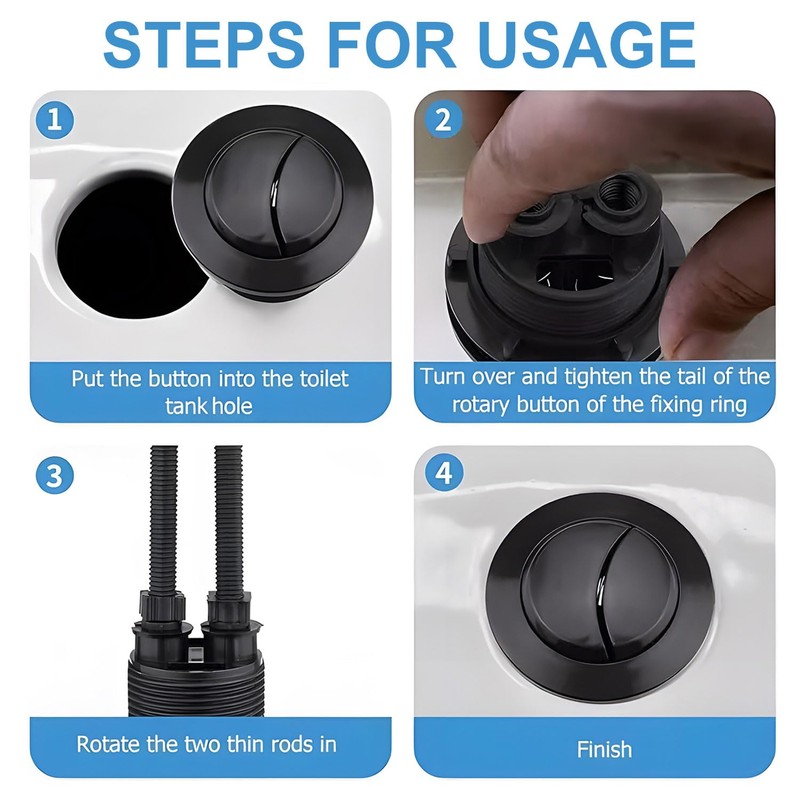 STEPS FOR USAGE

1

Put the button into the toilet tank hole

2

Turn over and tighten the tail of the rotary button of the fixing ring

3

Rotate the two thin rods in

4

Finish