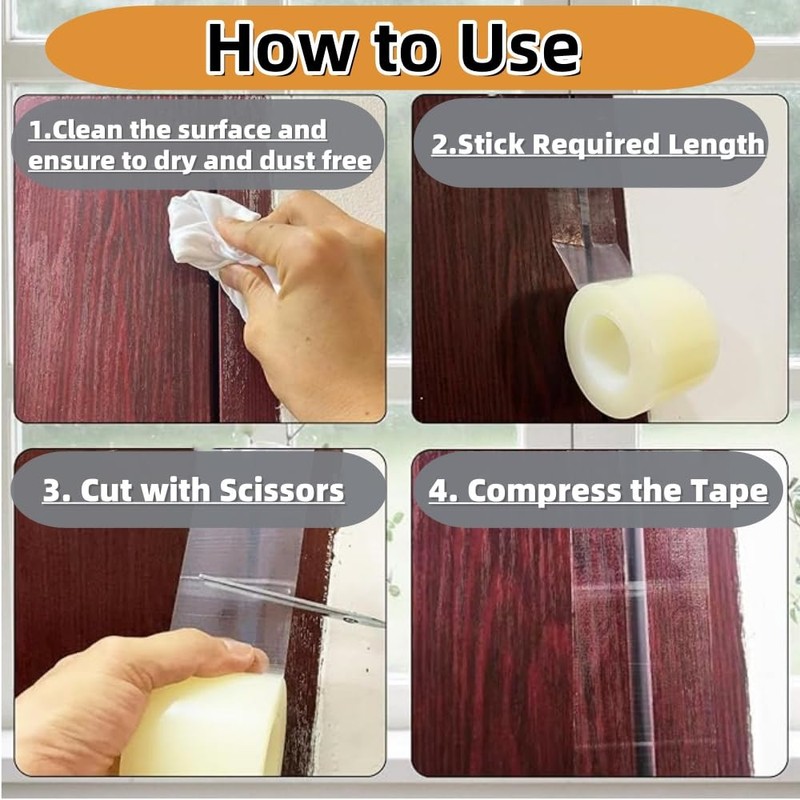 How to Use

1.Clean the surface and ensure to dry and dust free

2.Stick Required Length

3. Cut with Scissors

4. Compress the Tape