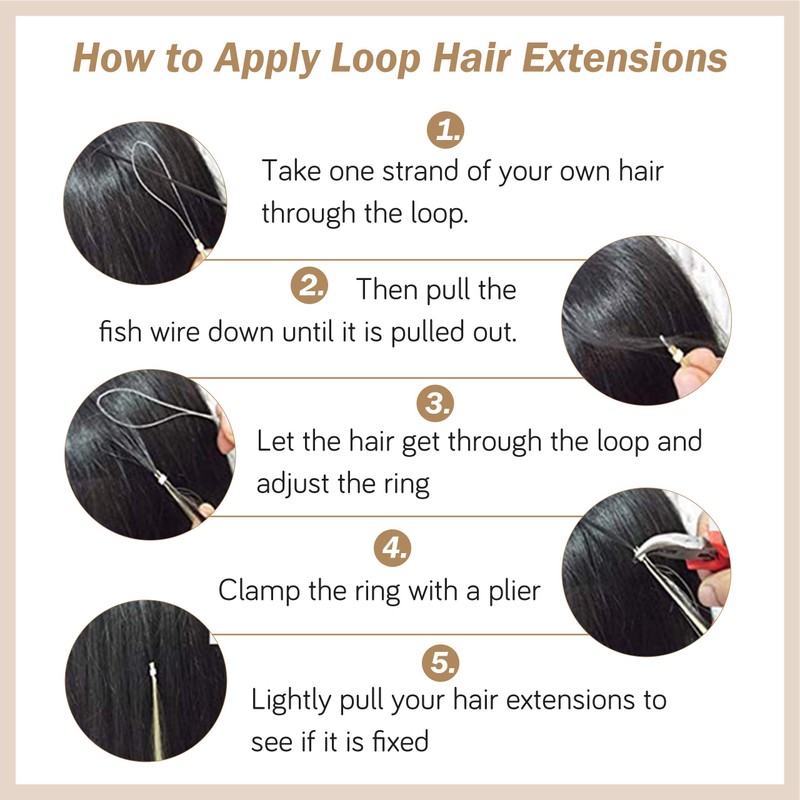 How to Apply Loop Hair Extensions

1.
Take one strand of your own hair through the loop.

2. Then pull the fish wire down until it is pulled out.

3.
Let the hair get through the loop and adjust the ring

4.
Clamp the ring with a plier

5.
Lightly pull your hair extensions to see if it is fixed