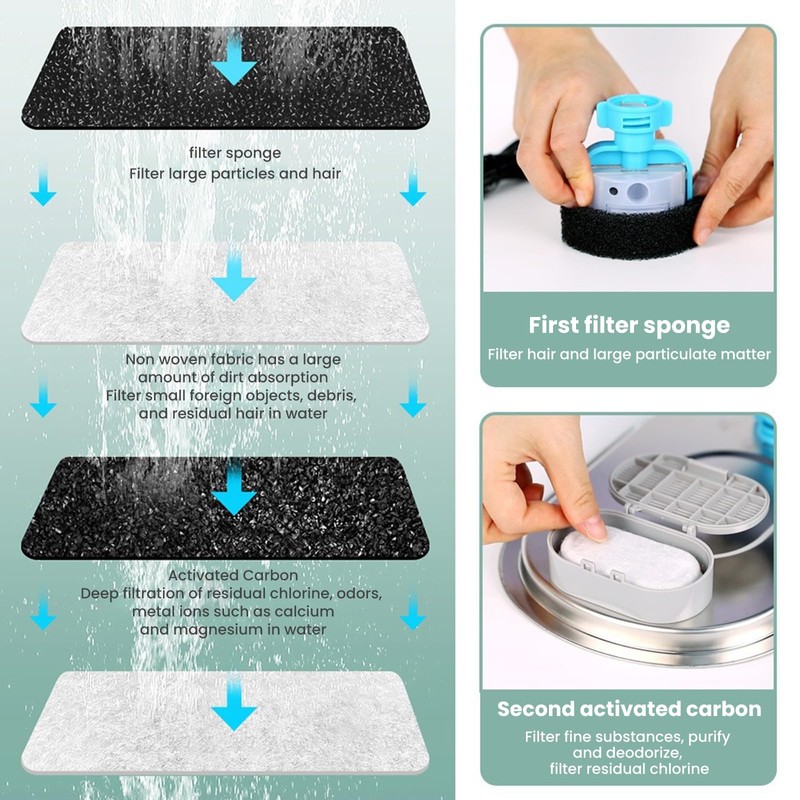 filter sponge
Filter large particles and hair

Non woven fabric has a large amount of dirt absorption
Filter small foreign objects, debris, and residual hair in water

Activated Carbon
Deep filtration of residual chlorine, odors, metal ions such as calcium and magnesium in water

First filter sponge
Filter hair and large particulate matter

Second activated carbon
Filter fine substances, purify and deodorize, filter residual chlorine