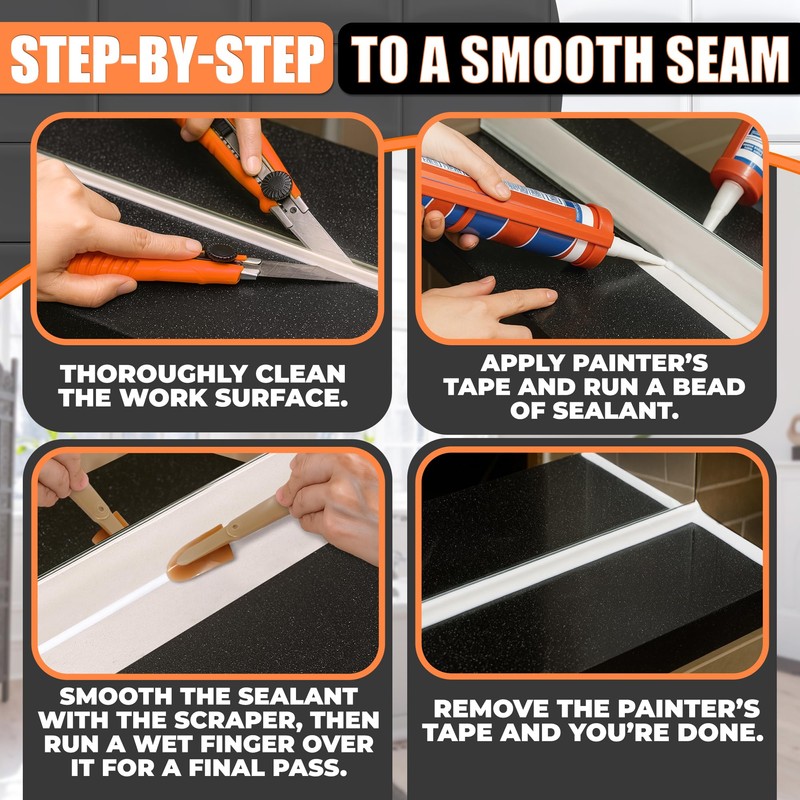 STEP-BY-STEP TO A SMOOTH SEAM

THOROUGHLY CLEAN THE WORK SURFACE.

APPLY PAINTER'S TAPE AND RUN A BEAD OF SEALANT.

SMOOTH THE SEALANT WITH THE SCRAPER, THEN RUN A WET FINGER OVER IT FOR A FINAL PASS.

REMOVE THE PAINTER'S TAPE AND YOU'RE DONE.