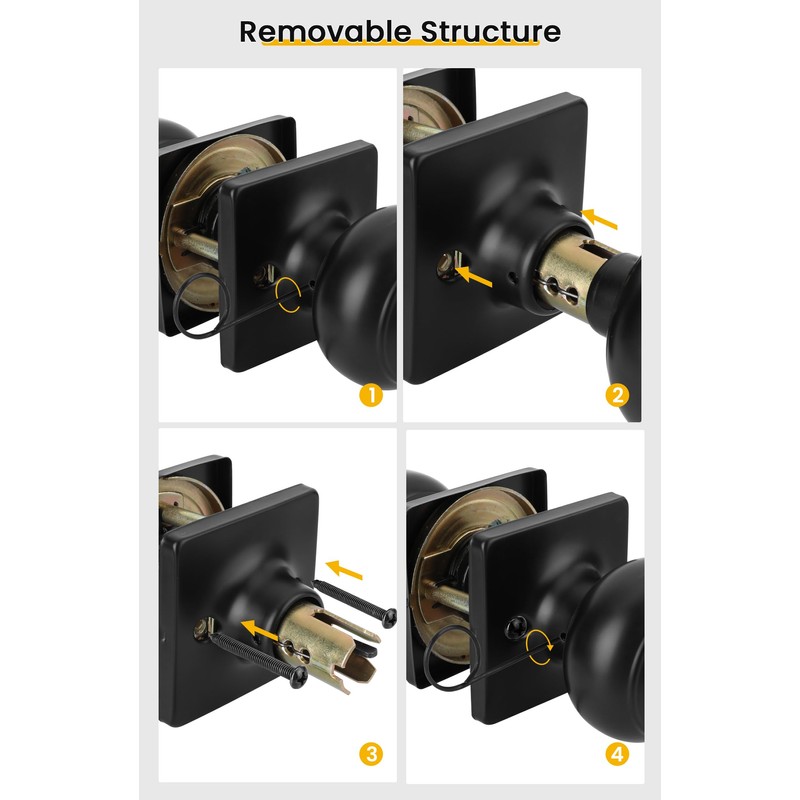 Removable Structure

1

2

3

4