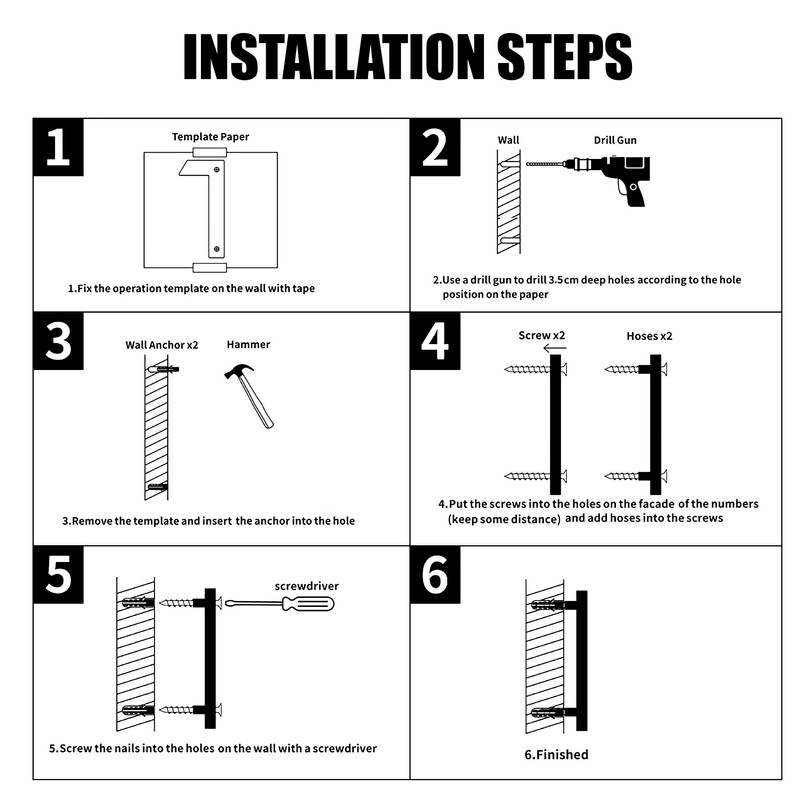 INSTALLATION STEPS

1

Template Paper

1.Fix the operation template on the wall with tape

2

Wall

Drill Gun

2.Use a drill gun to drill 3.5cm deep holes according to the hole position on the paper

3

Wall Anchor x2

Hammer

3.Remove the template and insert the anchor into the hole

4

Screw x2

Hoses x2

4.Put the screws into the holes on the facade of the numbers (keep some distance) and add hoses into the screws

5

screwdriver

5.Screw the nails into the holes on the wall with a screwdriver

6

6.Finished