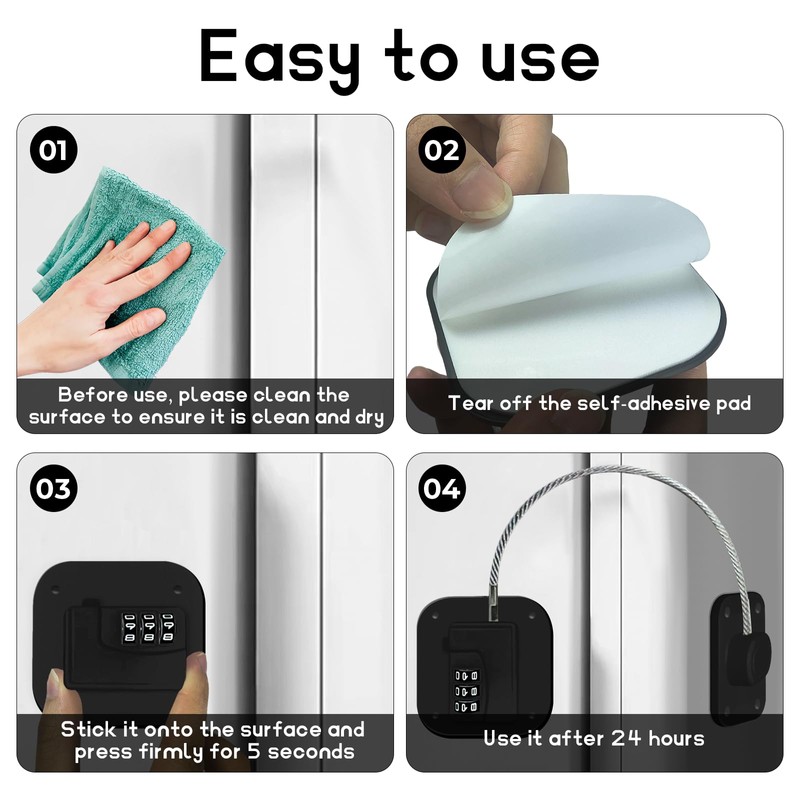 Easy to use

01

Before use, please clean the surface to ensure it is clean and dry

02

Tear off the self-adhesive pad

03

Stick it onto the surface and press firmly for 5 seconds

04

Use it after 24 hours