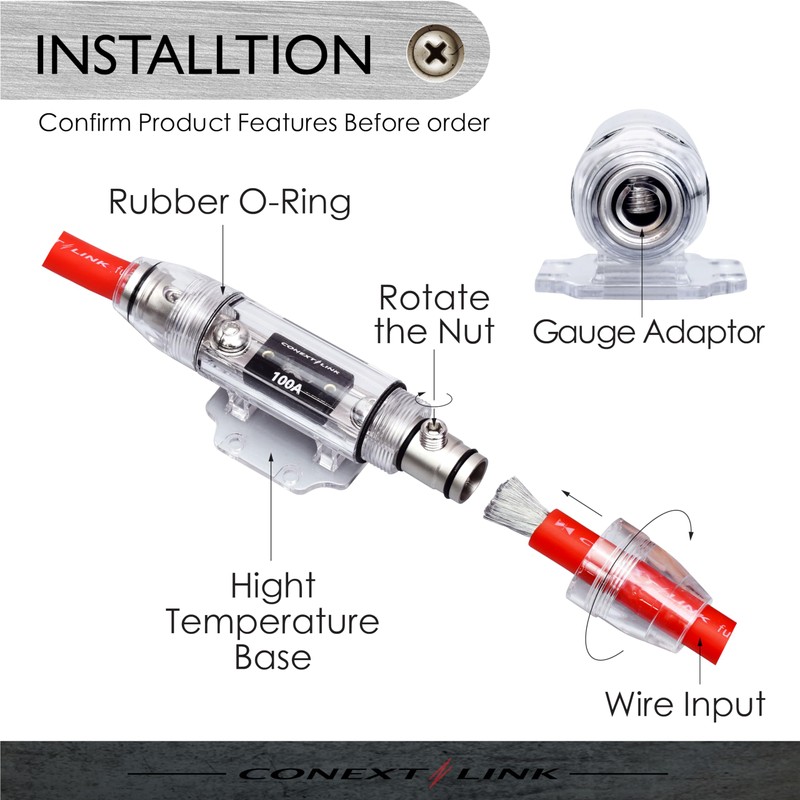 INSTALLTION

Confirm Product Features Before order

Rubber O-Ring

Rotate the Nut

Gauge Adaptor

CONEXT LINK

100A

Hight Temperature Base

Wire Input

CONEXT LINK