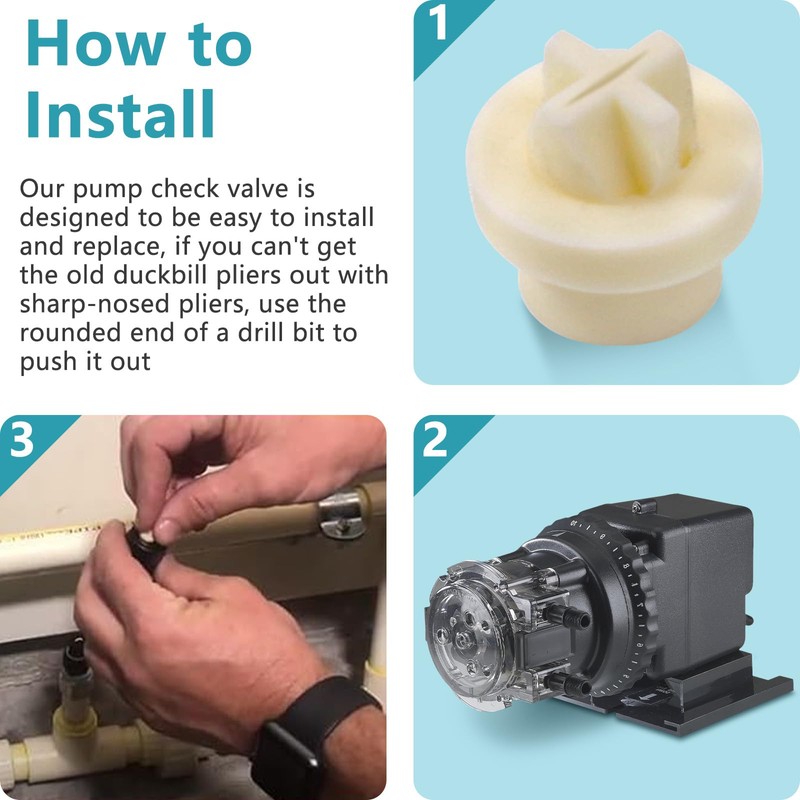 How to Install

Our pump check valve is designed to be easy to install and replace, if you can't get the old duckbill pliers out with sharp-nosed pliers, use the rounded end of a drill bit to push it out

1

3

2