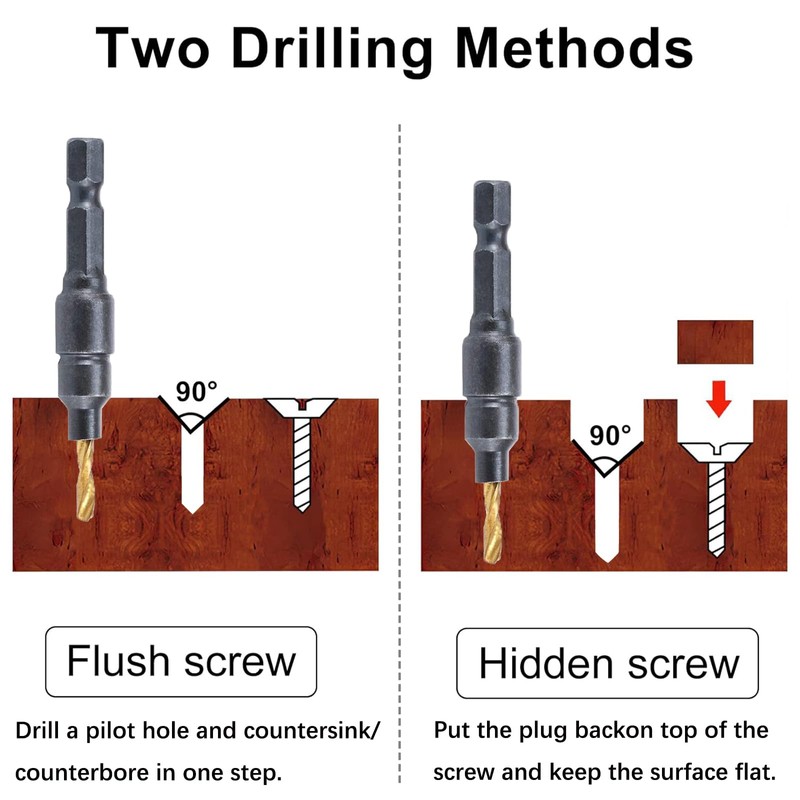 Two Drilling Methods

90°

Flush screw

Drill a pilot hole and countersink/ counterbore in one step.

90°

Hidden screw

Put the plug backon top of the screw and keep the surface flat.