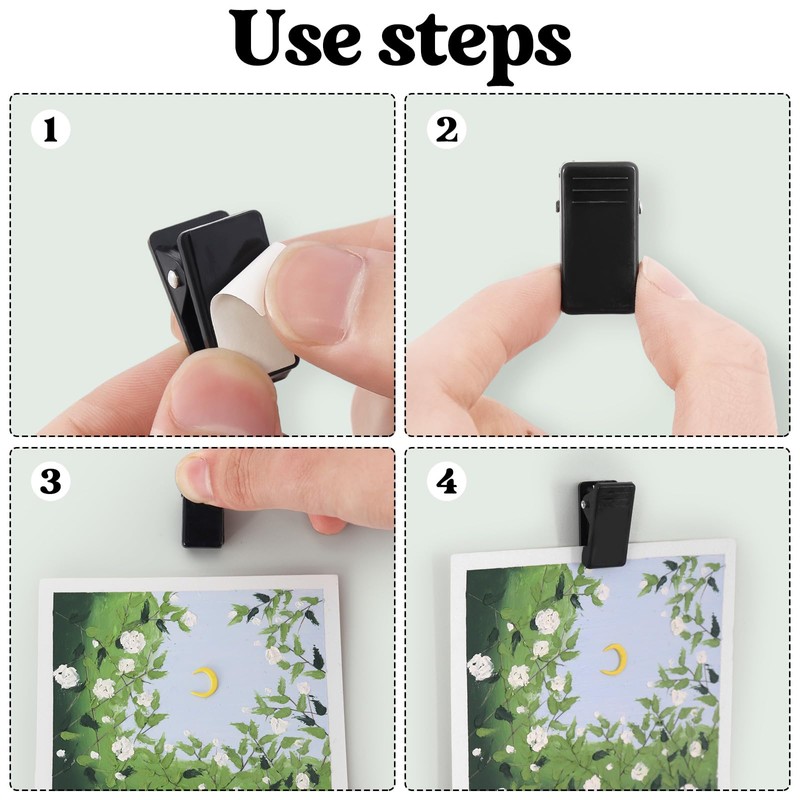 Use steps

1

2

3

4