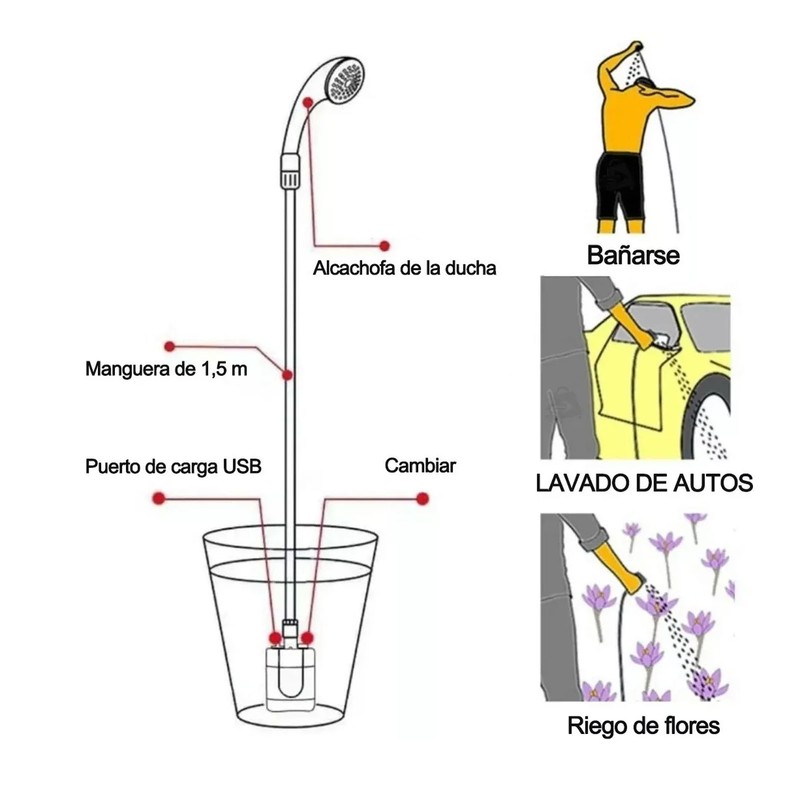 Alcachofa de la ducha

Manguera de 1,5 m

Puerto de carga USB

Cambiar

Bañarse

LAVADO DE AUTOS

Riego de flores