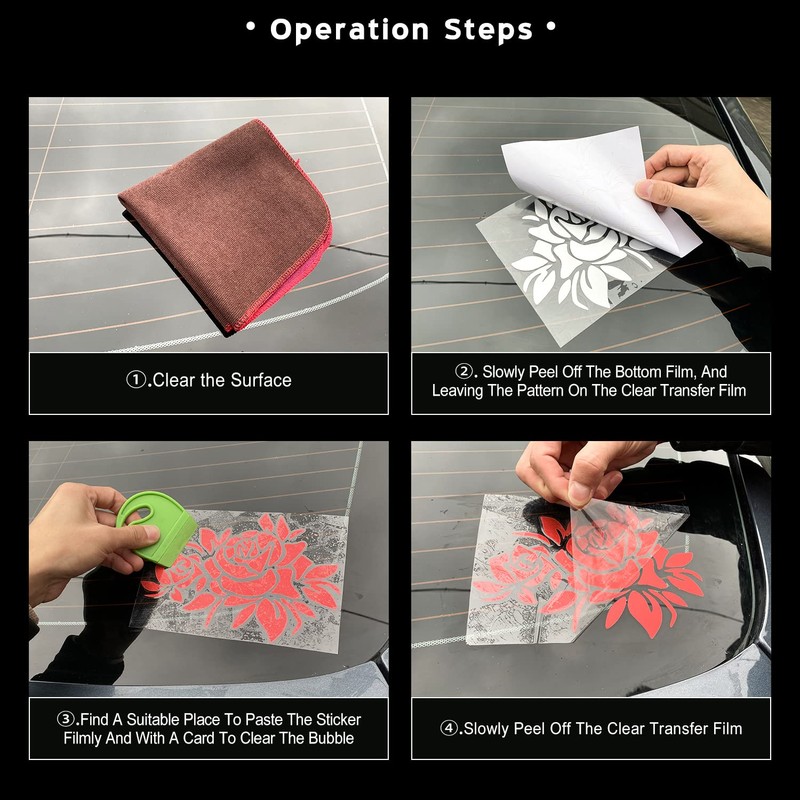 • Operation Steps •

①.Clear the Surface

②. Slowly Peel Off The Bottom Film, And Leaving The Pattern On The Clear Transfer Film

③.Find A Suitable Place To Paste The Sticker Filmly And With A Card To Clear The Bubble

④.Slowly Peel Off The Clear Transfer Film