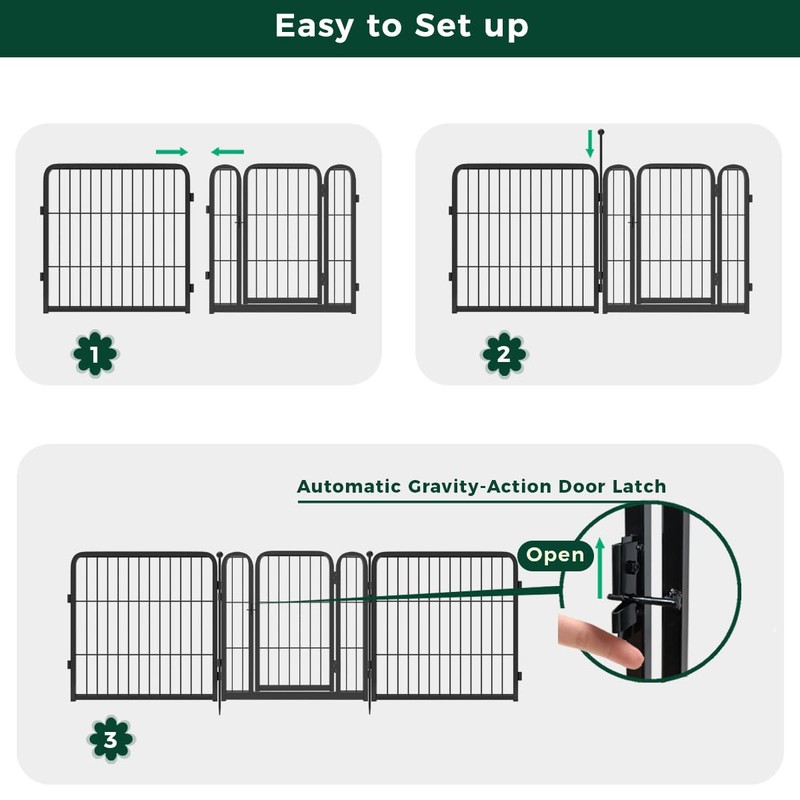 Easy to Set up

1

2

Automatic Gravity-Action Door Latch

Open

3