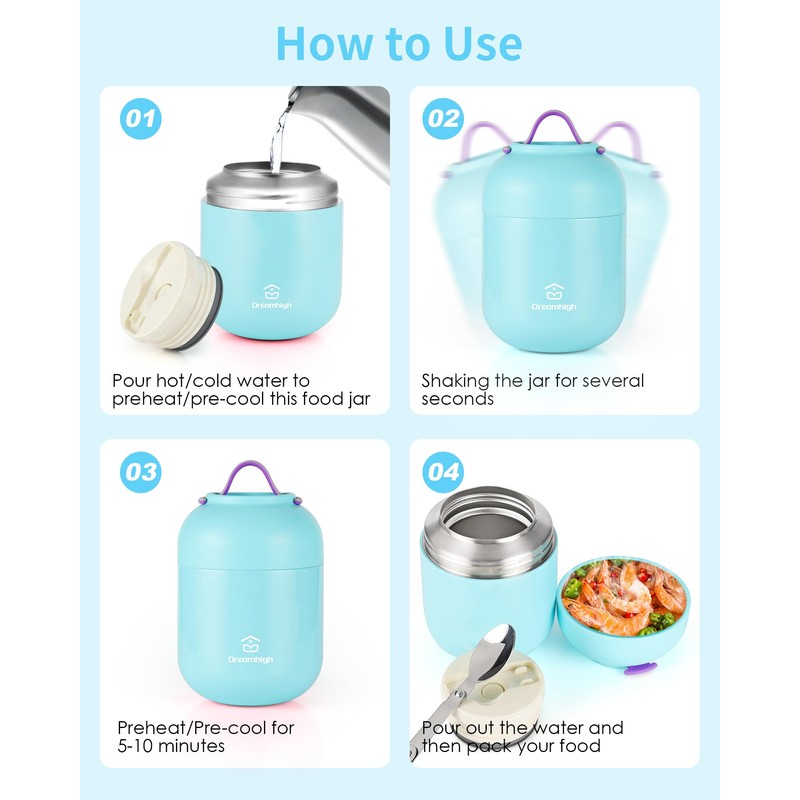 How to Use

01

Dreamhigh

Pour hot/cold water to preheat/pre-cool this food jar

02

Dreamhigh

Shaking the jar for several seconds

03

Dreamhigh

Preheat/Pre-cool for 5-10 minutes

04

Pour out the water and then pack your food