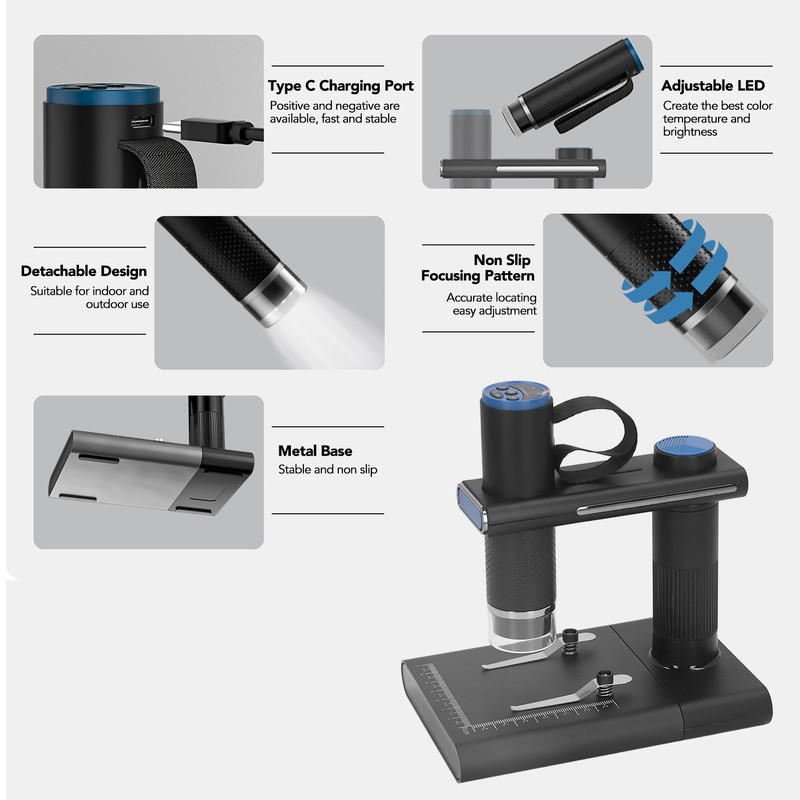 Type C Charging Port
Positive and negative are available, fast and stable

Adjustable LED
Create the best color temperature and brightness

Detachable Design
Suitable for indoor and outdoor use

Non Slip Focusing Pattern
Accurate locating easy adjustment

Metal Base
Stable and non slip