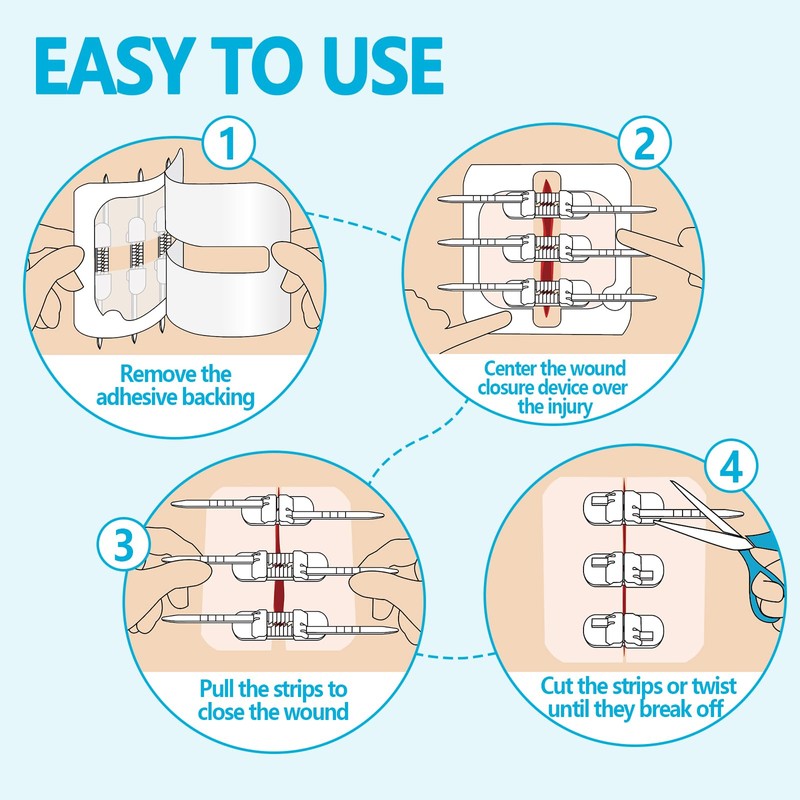 EASY TO USE

1

Remove the adhesive backing

2

Center the wound closure device over the injury

3

Pull the strips to close the wound

4

Cut the strips or twist until they break off