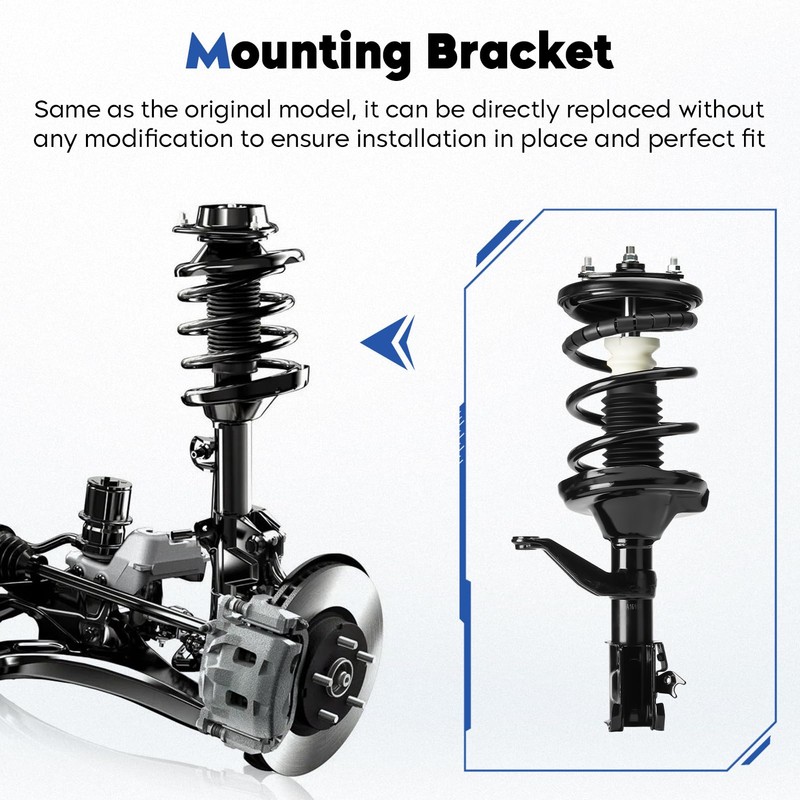 Mounting Bracket

Same as the original model, it can be directly replaced without any modification to ensure installation in place and perfect fit