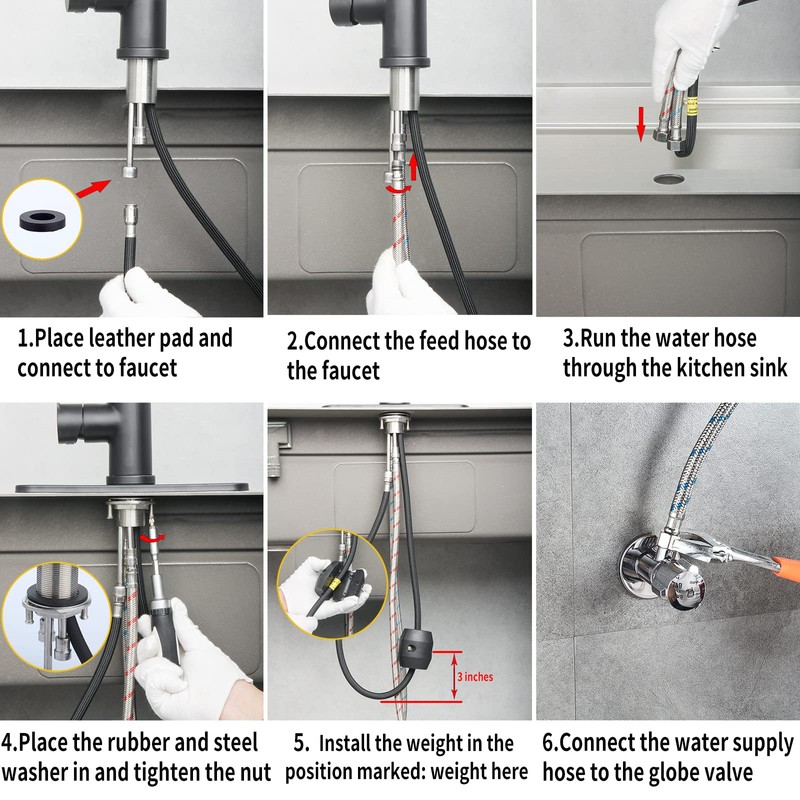 1.Place leather pad and connect to faucet

2.Connect the feed hose to the faucet

3.Run the water hose through the kitchen sink

3 inches

4.Place the rubber and steel washer in and tighten the nut

5. Install the weight in the position marked: weight here

6.Connect the water supply hose to the globe valve