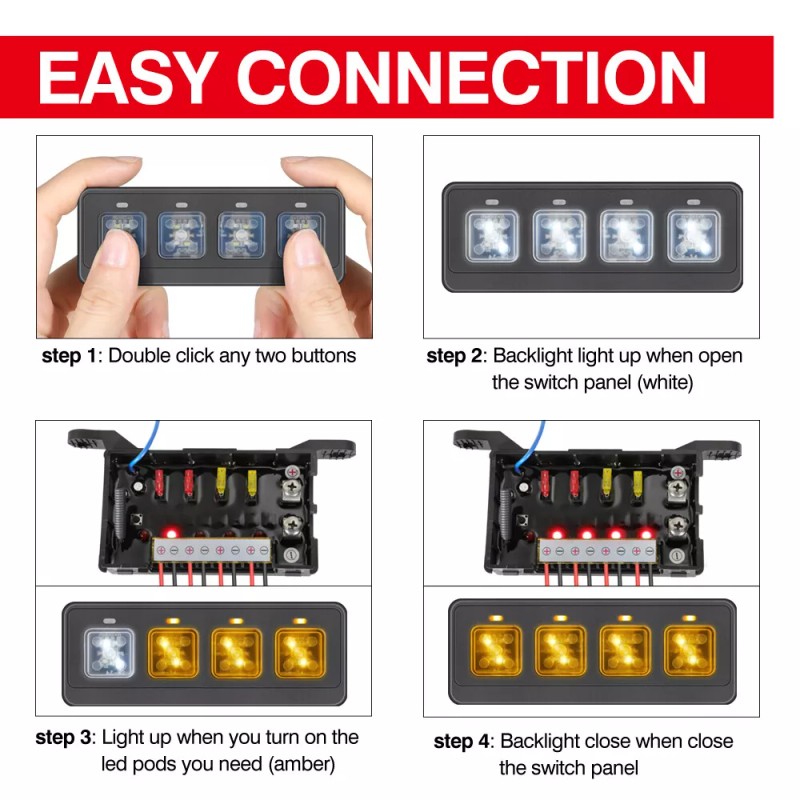 EASY CONNECTION

step 1: Double click any two buttons

step 2: Backlight light up when open the switch panel (white)

step 3: Light up when you turn on the led pods you need (amber)

step 4: Backlight close when close the switch panel