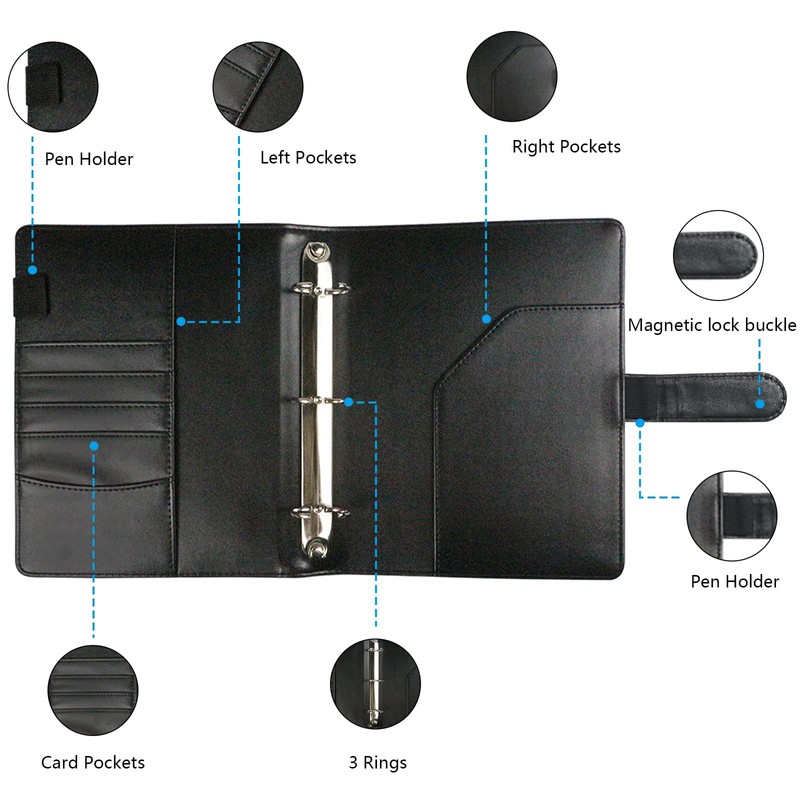 Pen Holder

Left Pockets

Right Pockets

Magnetic lock buckle

Pen Holder

Card Pockets

3 Rings