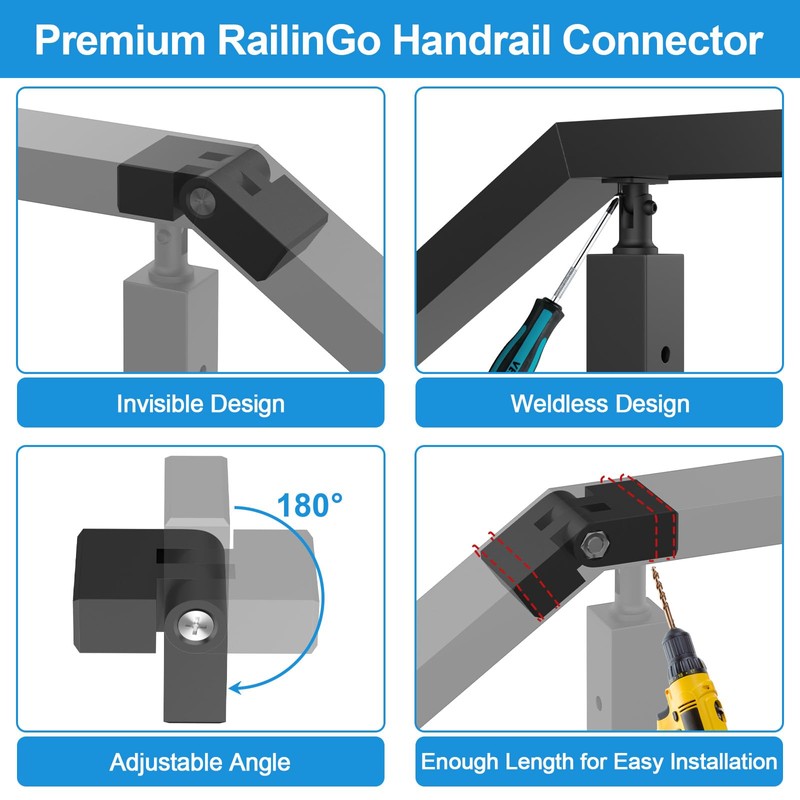 Premium RailinGo Handrail Connector

Invisible Design

Weldless Design

180°

Adjustable Angle

Enough Length for Easy Installation