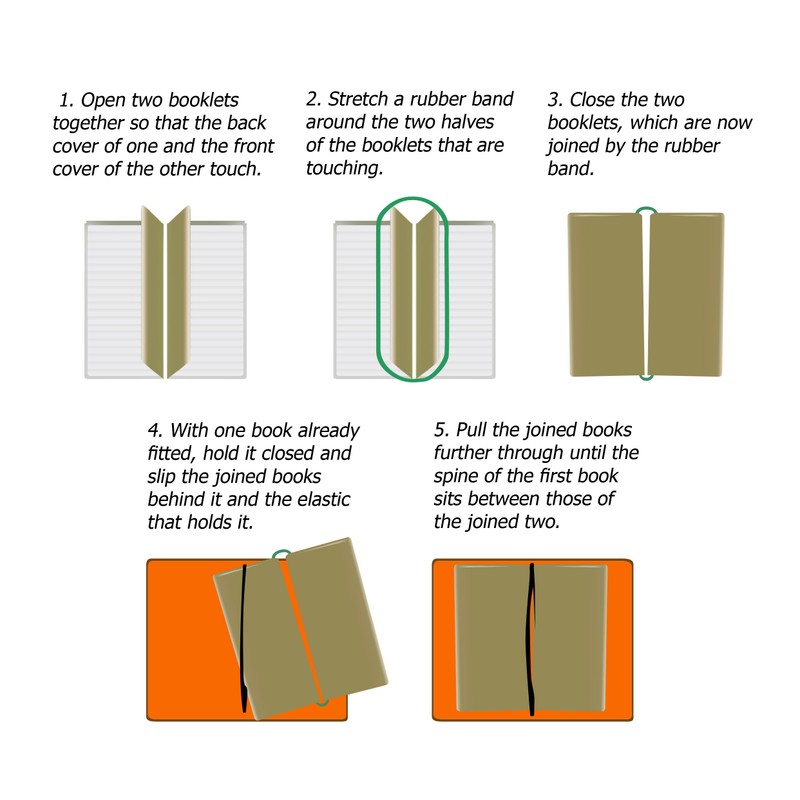 1. Open two booklets together so that the back cover of one and the front cover of the other touch.

2. Stretch a rubber band around the two halves of the booklets that are touching.

3. Close the two booklets, which are now joined by the rubber band.

4. With one book already fitted, hold it closed and slip the joined books behind it and the elastic that holds it.

5. Pull the joined books further through until the spine of the first book sits between those of the joined two.