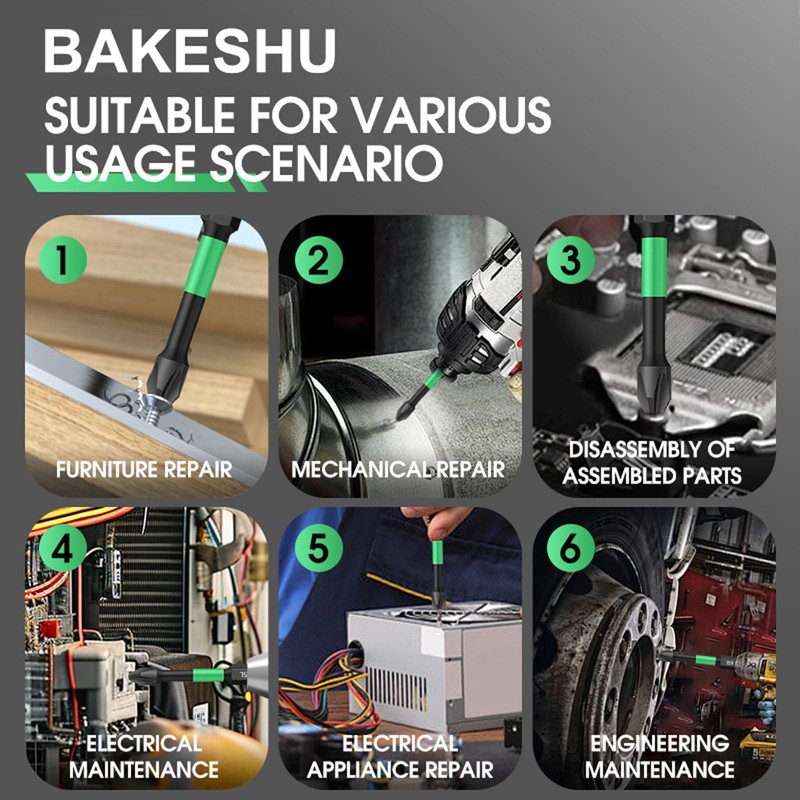 BAKESHU
SUITABLE FOR VARIOUS USAGE SCENARIO

1
FURNITURE REPAIR

2
MECHANICAL REPAIR

3
DISASSEMBLY OF ASSEMBLED PARTS

4
ELECTRICAL MAINTENANCE

5
ELECTRICAL APPLIANCE REPAIR

6
ENGINEERING MAINTENANCE