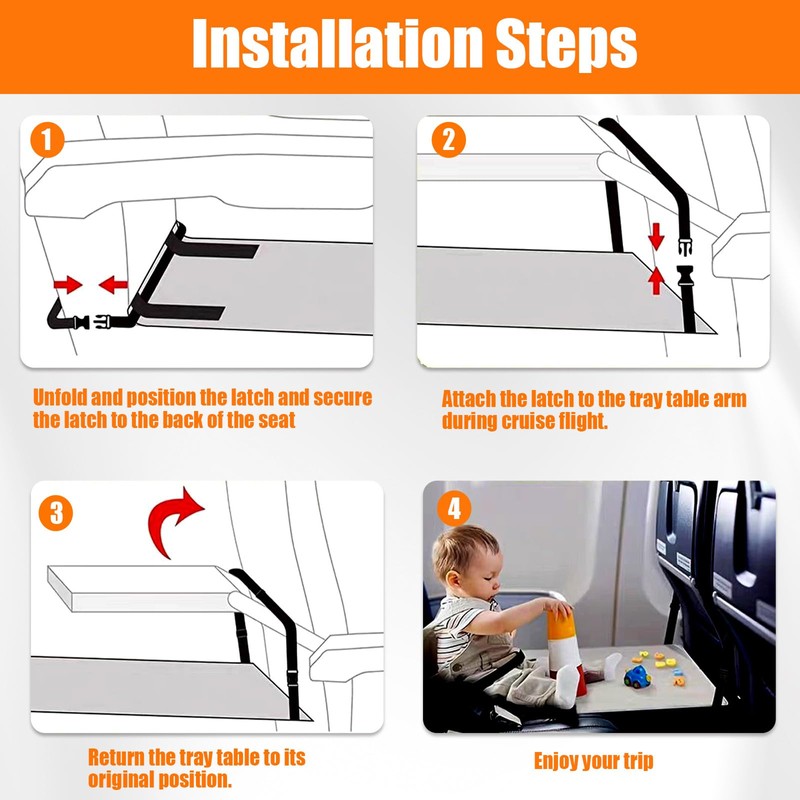 Installation Steps

1

Unfold and position the latch and secure the latch to the back of the seat

2

Attach the latch to the tray table arm during cruise flight.

3

Return the tray table to its original position.

4

Enjoy your trip