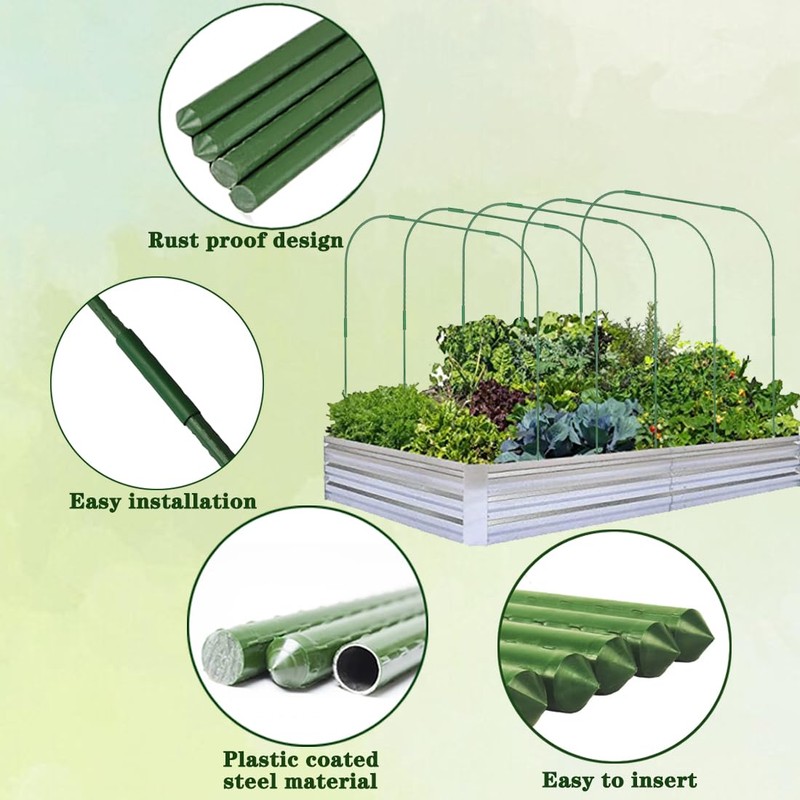 Rust proof design

Easy installation

Plastic coated steel material

Easy to insert