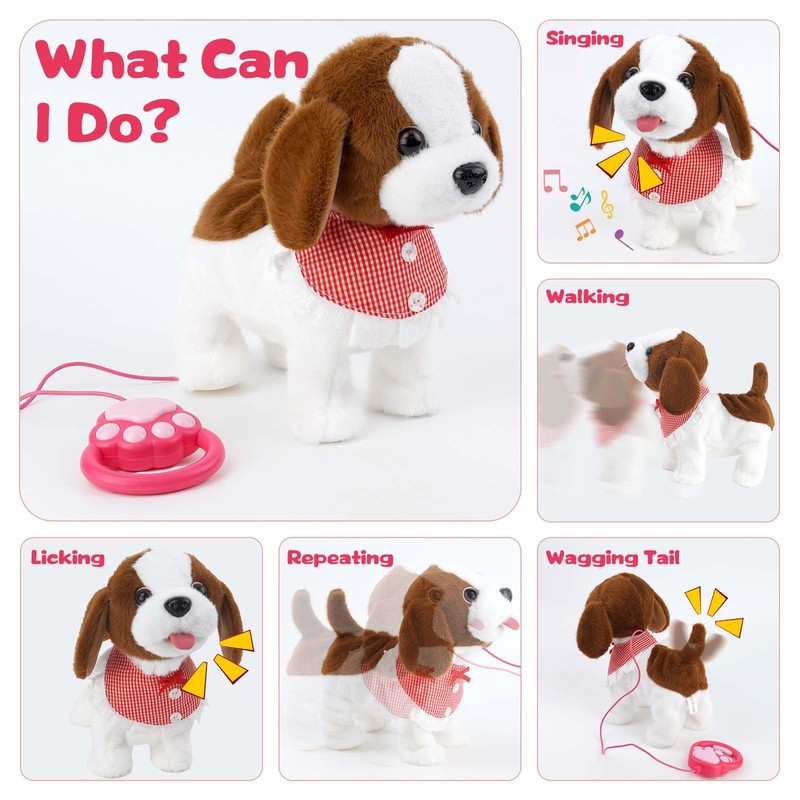 What Can I Do?

Singing

Walking

Licking

Repeating

Wagging Tail