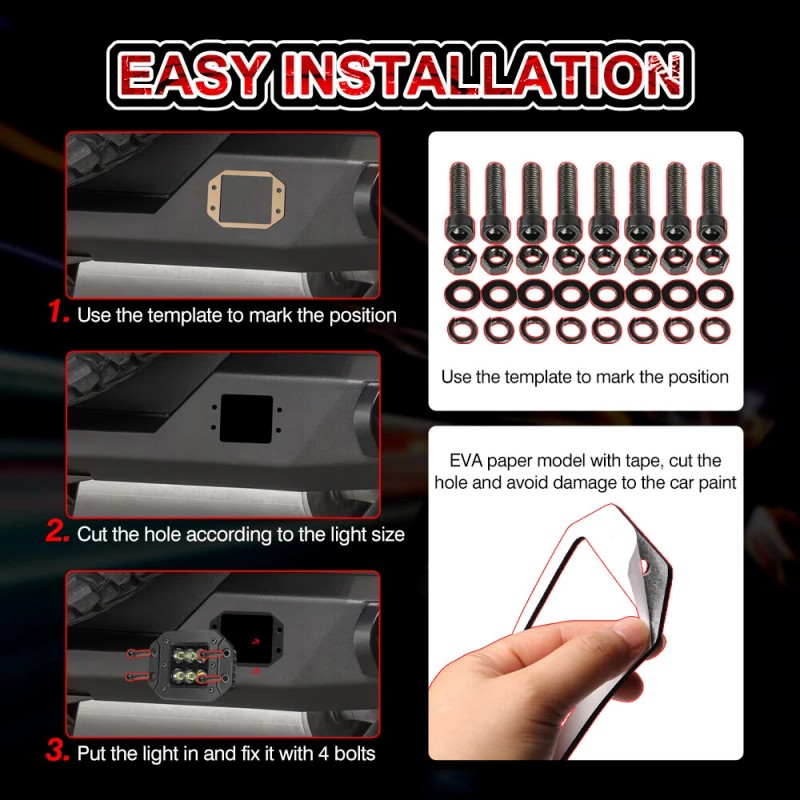 EASY INSTALLATION

1. Use the template to mark the position

2. Cut the hole according to the light size

3. Put the light in and fix it with 4 bolts

Use the template to mark the position

EVA paper model with tape, cut the hole and avoid damage to the car paint