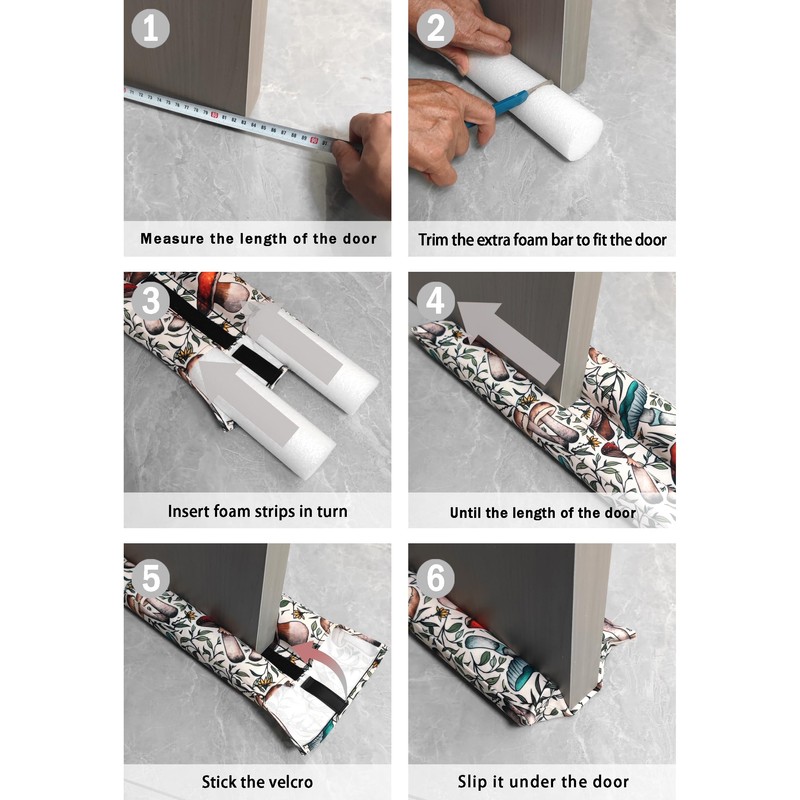 1

Measure the length of the door

2

Trim the extra foam bar to fit the door

3

Insert foam strips in turn

4

Until the length of the door

5

Stick the velcro

6

Slip it under the door