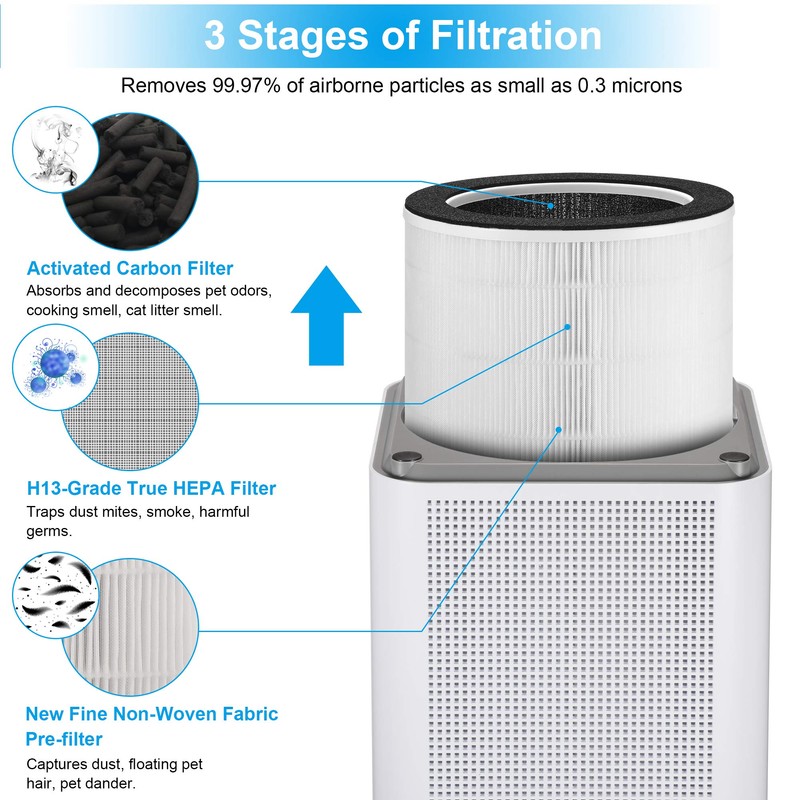 3 Stages of Filtration

Removes 99.97% of airborne particles as small as 0.3 microns

Activated Carbon Filter
Absorbs and decomposes pet odors, cooking smell, cat litter smell.

H13-Grade True HEPA Filter
Traps dust mites, smoke, harmful germs.

New Fine Non-Woven Fabric Pre-filter
Captures dust, floating pet hair, pet dander.