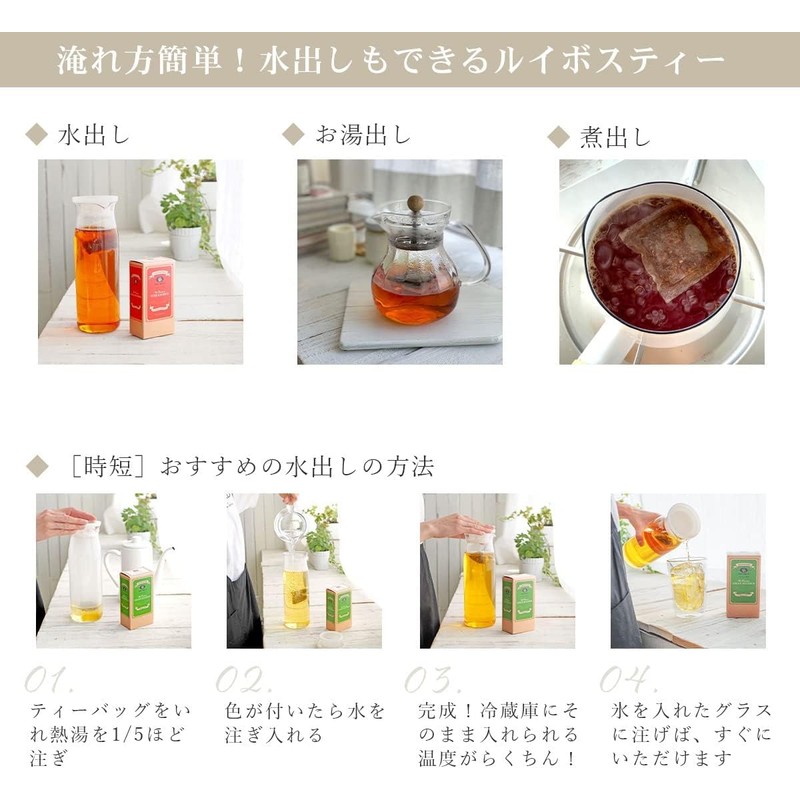 淹れ方簡単！水出しもできるルイボスティー

◆ 水出し

◆ お湯出し

◆ 煮出し

◆ ［時短］おすすめの水出しの方法

01.
ティーバッグをいれ熱湯を1/5ほど注ぎ

02.
色が付いたら水を注ぎ入れる

03.
完成！冷蔵庫にそのまま入れられる温度がらくちん！

04.
氷を入れたグラスに注げば、すぐにいただけます