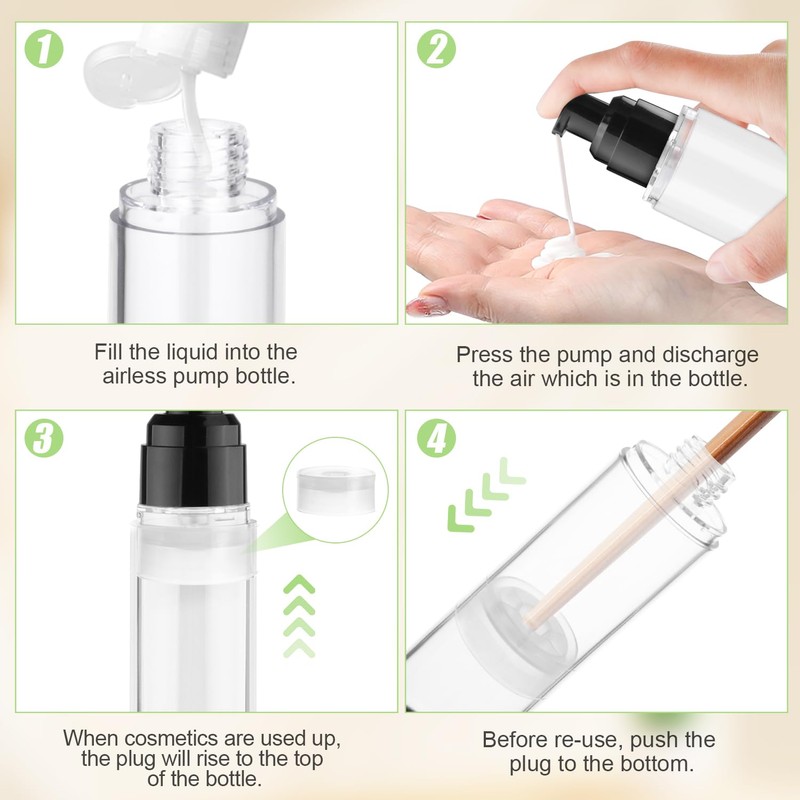 1

Fill the liquid into the airless pump bottle.

2

Press the pump and discharge the air which is in the bottle.

3

When cosmetics are used up, the plug will rise to the top of the bottle.

4

Before re-use, push the plug to the bottom.