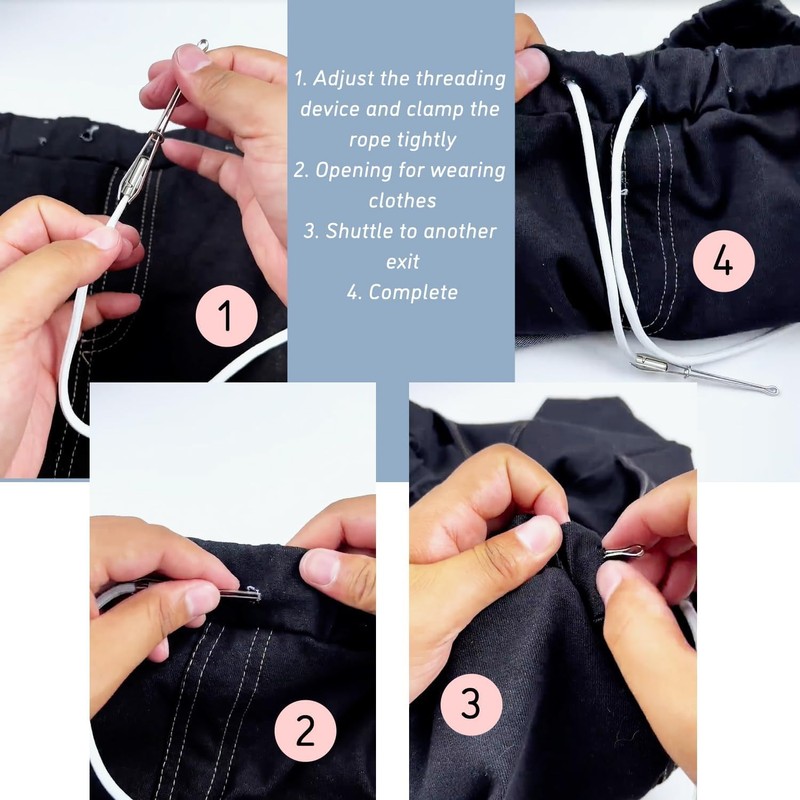 1. Adjust the threading device and clamp the rope tightly
2. Opening for wearing clothes
3. Shuttle to another exit
4. Complete

1

4

2

3