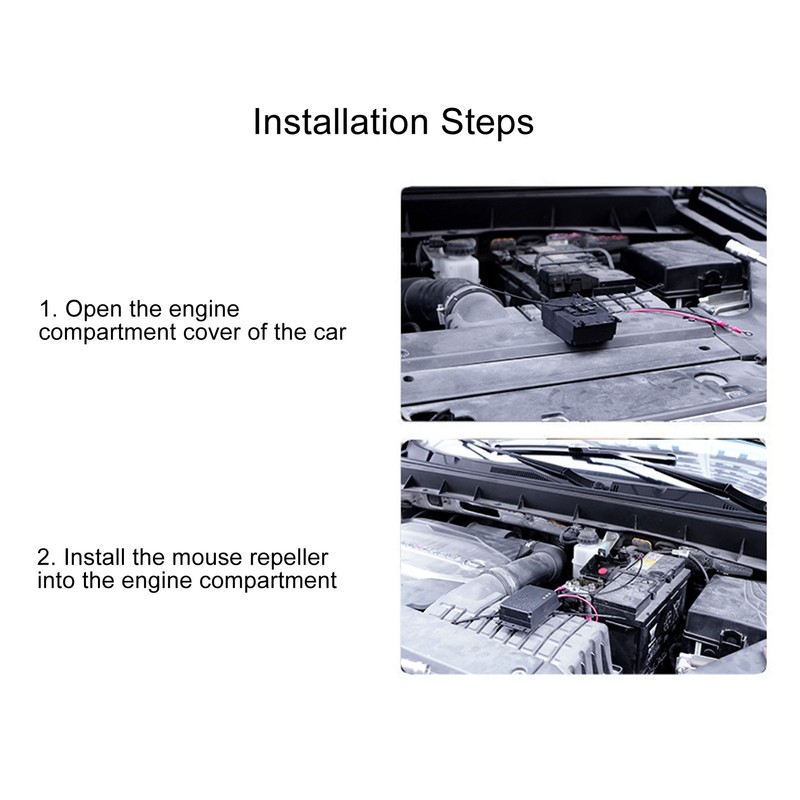 Installation Steps

1. Open the engine compartment cover of the car

2. Install the mouse repeller into the engine compartment