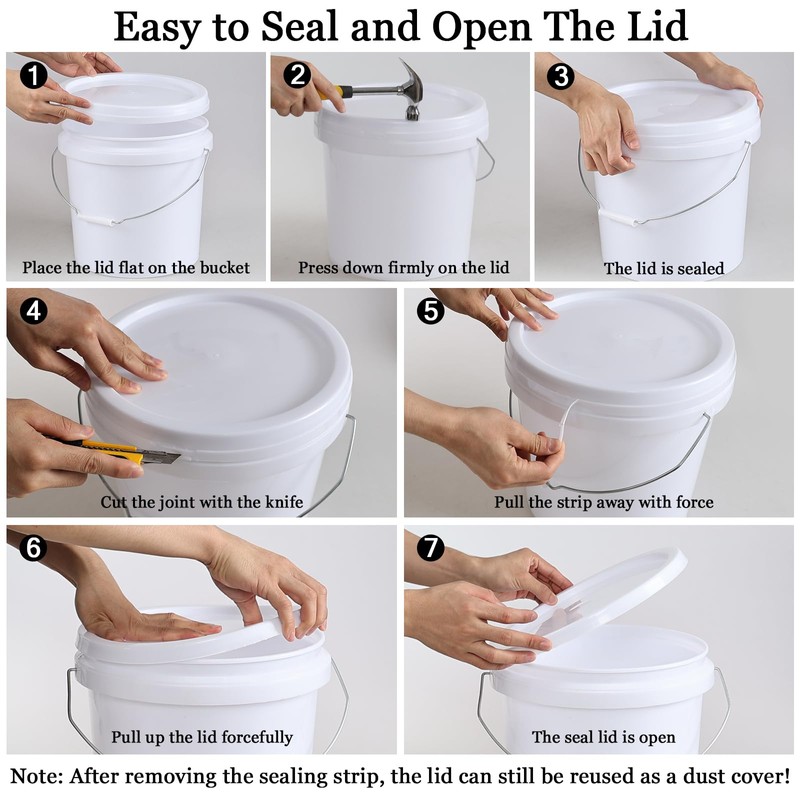 Easy to Seal and Open The Lid

1
Place the lid flat on the bucket

2
Press down firmly on the lid

3
The lid is sealed

4
Cut the joint with the knife

5
Pull the strip away with force

6
Pull up the lid forcefully

7
The seal lid is open

Note: After removing the sealing strip, the lid can still be reused as a dust cover!