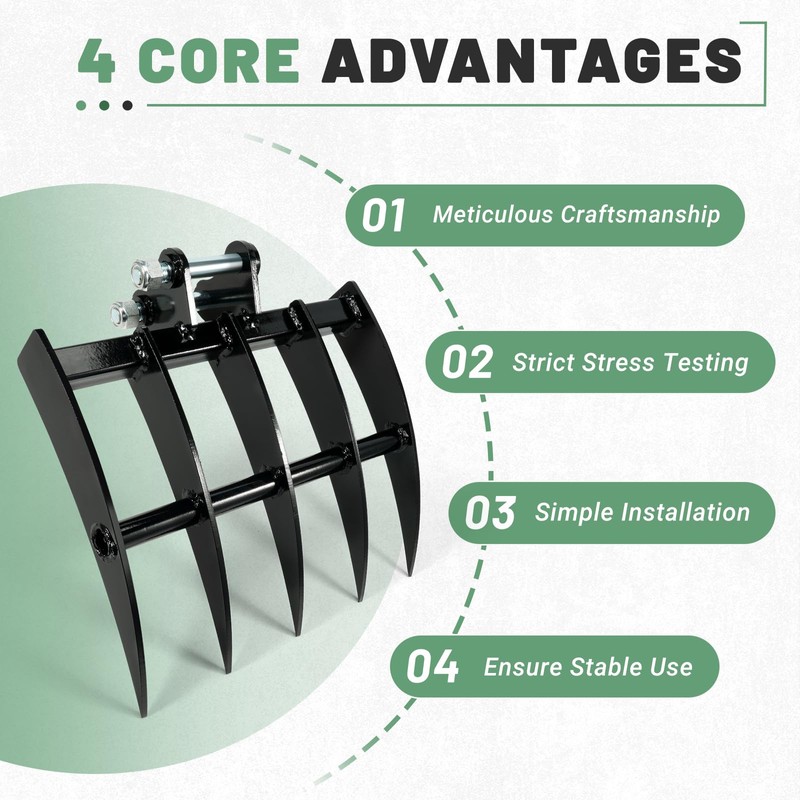 4 CORE ADVANTAGES

01 Meticulous Craftsmanship

02 Strict Stress Testing

03 Simple Installation

04 Ensure Stable Use