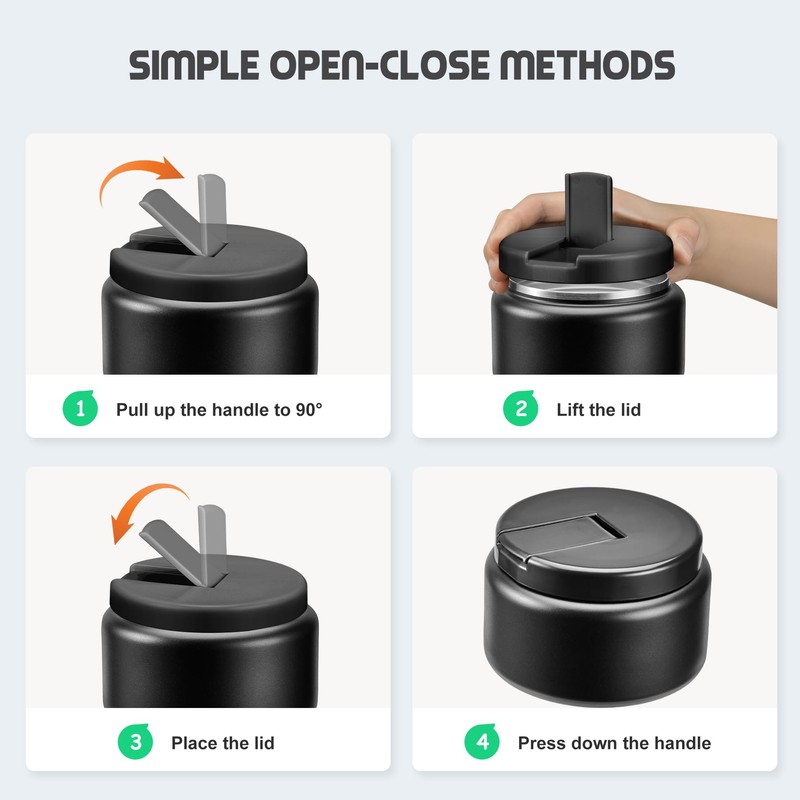 SIMPLE OPEN-CLOSE METHODS

1 Pull up the handle to 90°

2 Lift the lid

3 Place the lid

4 Press down the handle