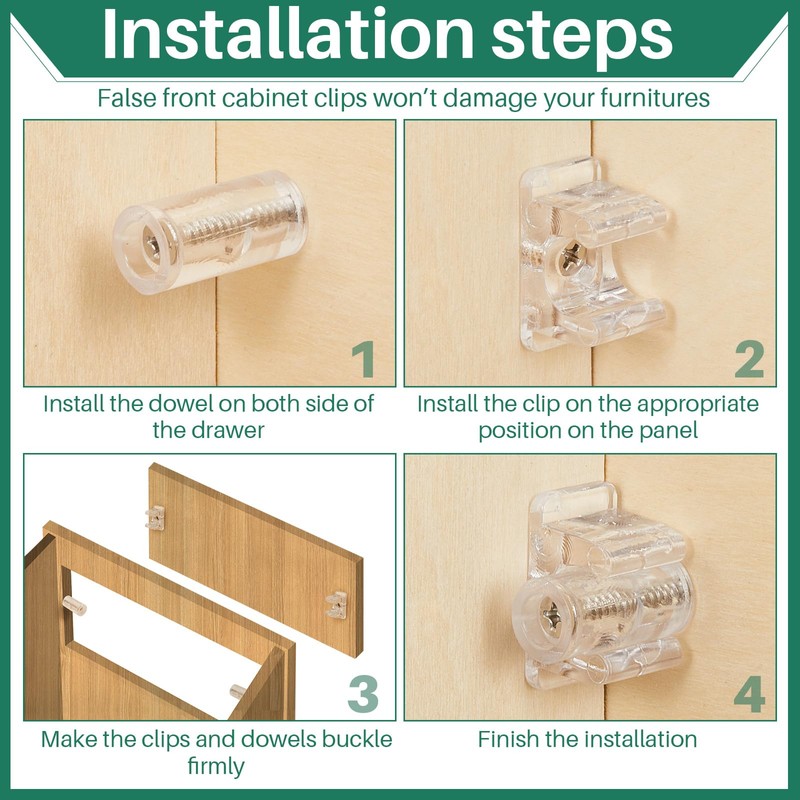 Installation steps

False front cabinet clips won't damage your furnitures

1

Install the dowel on both side of the drawer

2

Install the clip on the appropriate position on the panel

3

Make the clips and dowels buckle firmly

4

Finish the installation