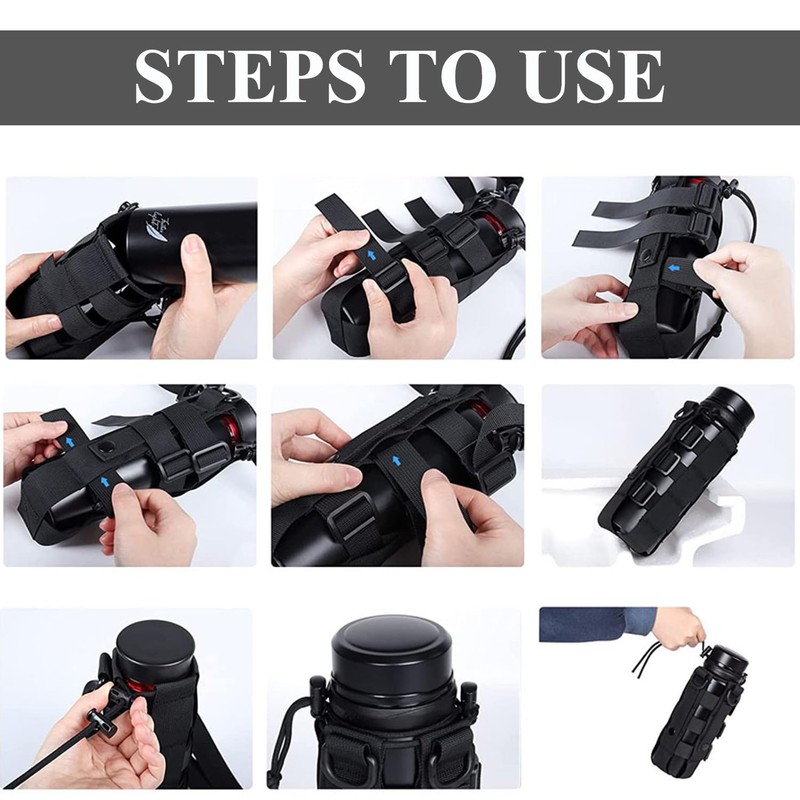 STEPS TO USE