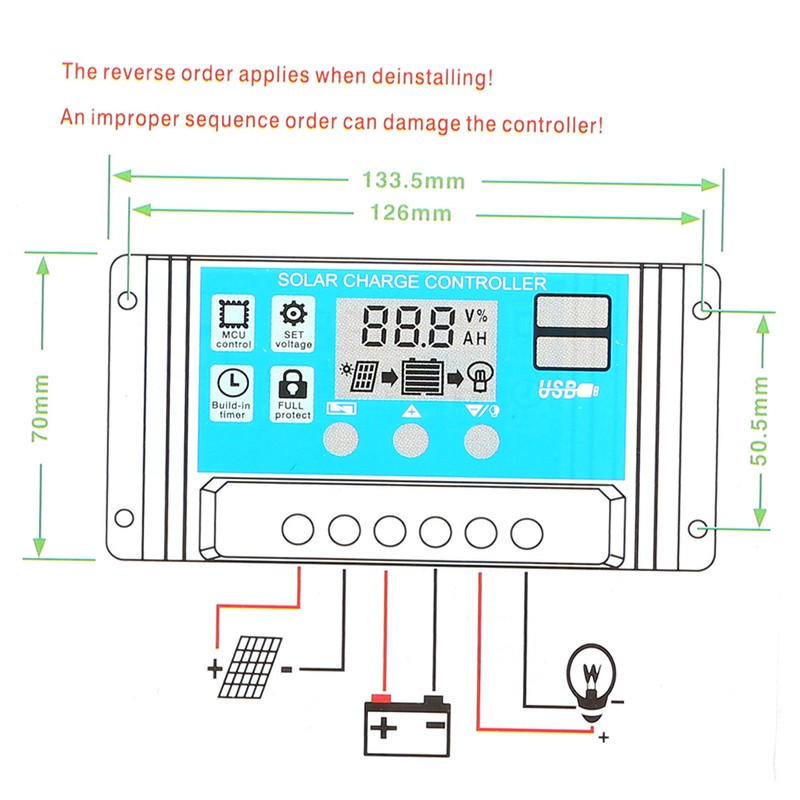 The reverse order applies when deinstalling!

An improper sequence order can damage the controller!

133.5mm

126mm

70mm

50.5mm

SOLAR CHARGE CONTROLLER

MCU control

SET voltage

Build-in timer

FULL protect

88.8 V% AH

USB

+ -

+ -

- +