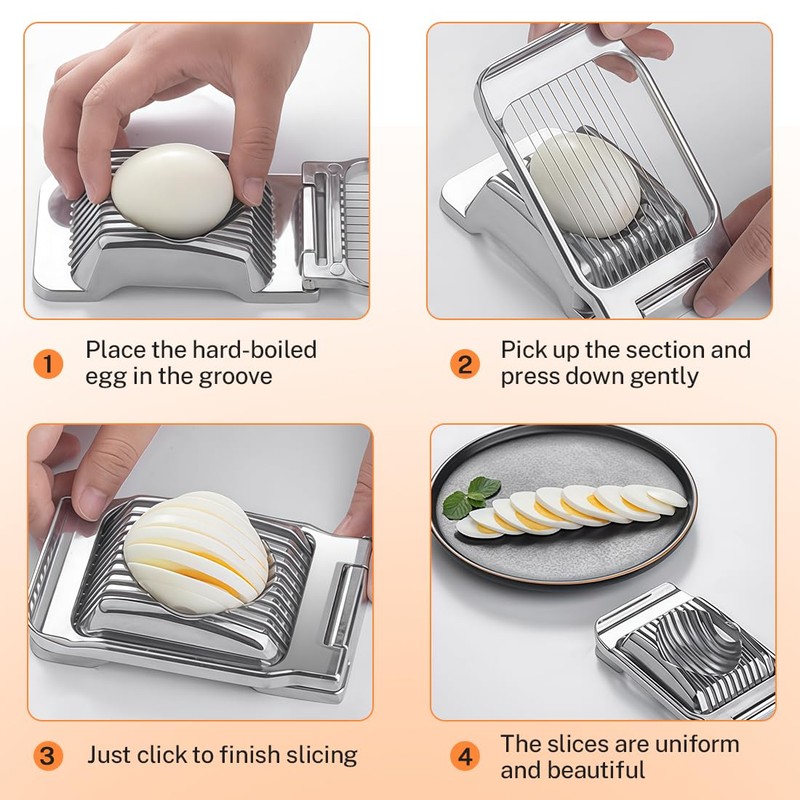 1 Place the hard-boiled egg in the groove

2 Pick up the section and press down gently

3 Just click to finish slicing

4 The slices are uniform and beautiful