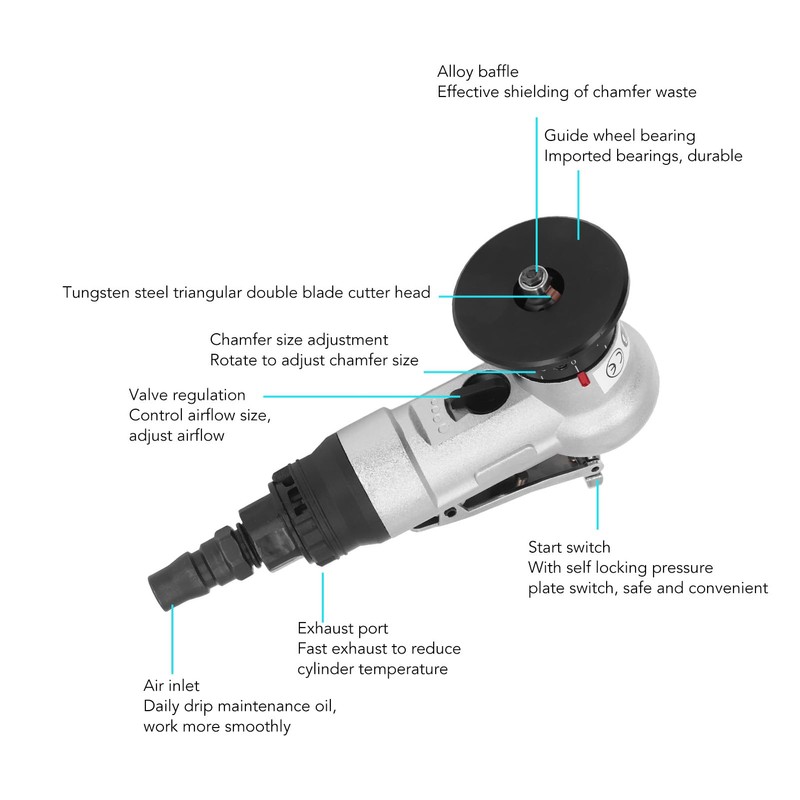 Alloy baffle
Effective shielding of chamfer waste

Guide wheel bearing
Imported bearings, durable

Tungsten steel triangular double blade cutter head

Chamfer size adjustment
Rotate to adjust chamfer size

Valve regulation
Control airflow size, adjust airflow

Start switch
With self locking pressure plate switch, safe and convenient

Exhaust port
Fast exhaust to reduce cylinder temperature

Air inlet
Daily drip maintenance oil, work more smoothly