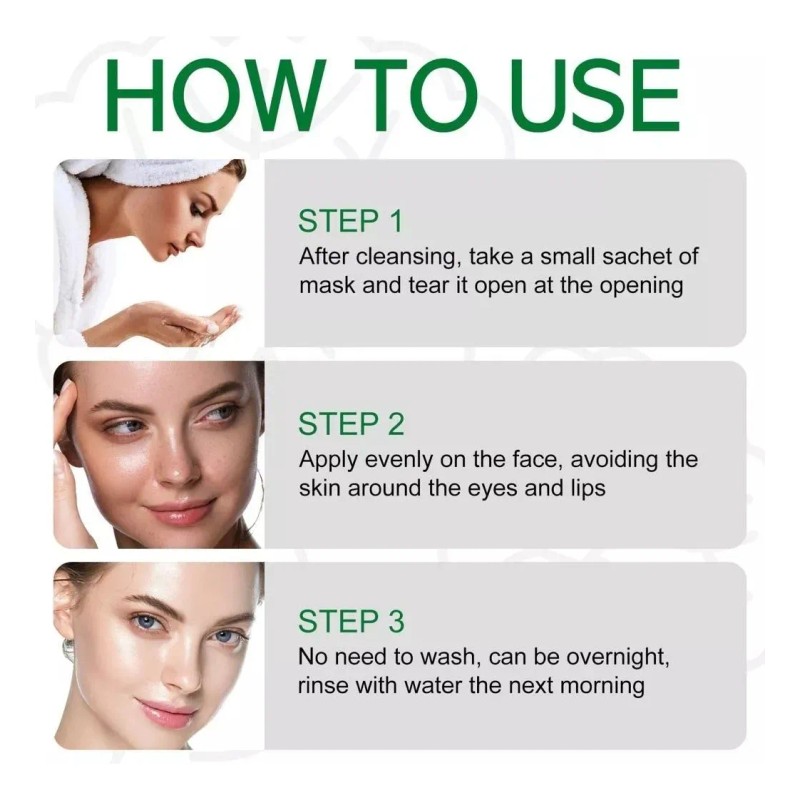 HOW TO USE

STEP 1
After cleansing, take a small sachet of mask and tear it open at the opening

STEP 2
Apply evenly on the face, avoiding the skin around the eyes and lips

STEP 3
No need to wash, can be overnight, rinse with water the next morning