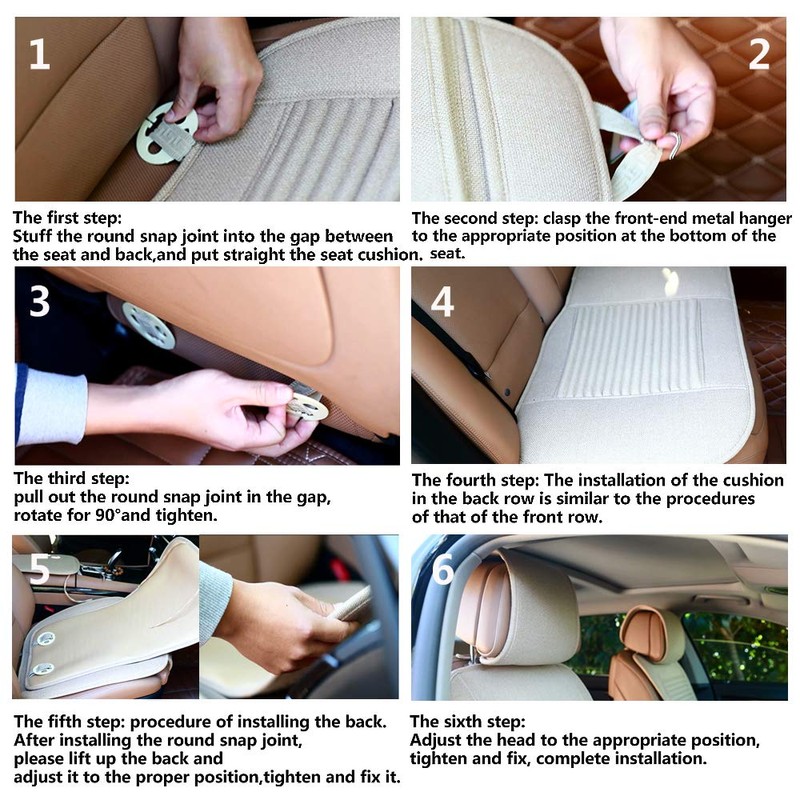 1

The first step:
Stuff the round snap joint into the gap between the seat and back,and put straight the seat cushion.

2

The second step: clasp the front-end metal hanger to the appropriate position at the bottom of the seat.

3

The third step:
pull out the round snap joint in the gap, rotate for 90°and tighten.

4

The fourth step: The installation of the cushion in the back row is similar to the procedures of that of the front row.

5

The fifth step: procedure of installing the back.
After installing the round snap joint, please lift up the back and adjust it to the proper position,tighten and fix it.

6

The sixth step:
Adjust the head to the appropriate position, tighten and fix, complete installation.