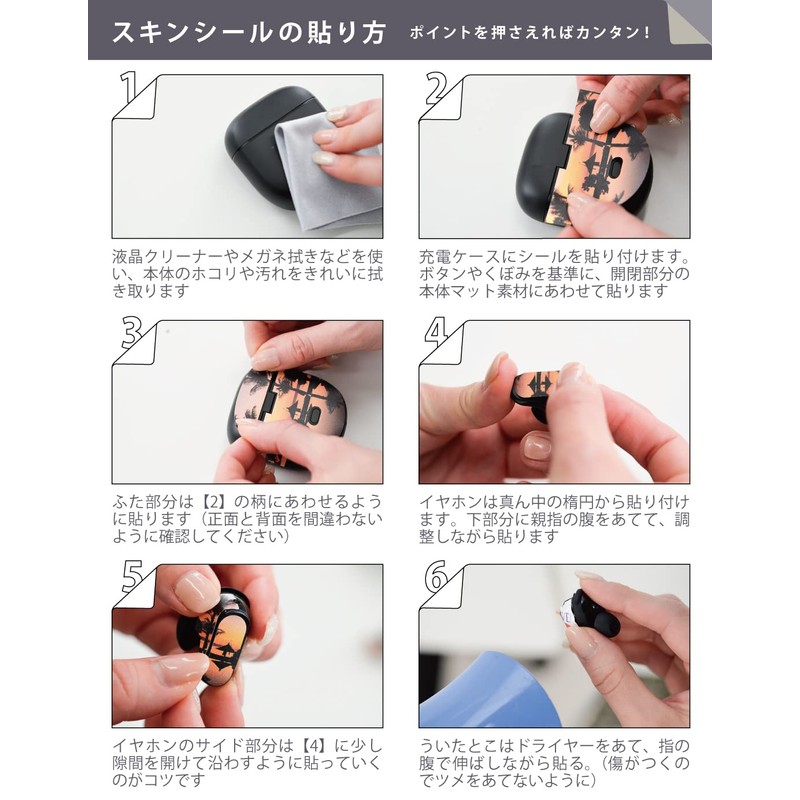 スキンシールの貼り方 ポイントを押さえればカンタン！

1

液晶クリーナーやメガネ拭きなどを使い、本体のホコリや汚れをきれいに拭き取ります

2

充電ケースにシールを貼り付けます。ボタンやくぼみを基準に、開閉部分の本体マット素材にあわせて貼ります

3

ふた部分は【2】の柄にあわせるように貼ります（正面と背面を間違わないように確認してください）

4

イヤホンは真ん中の楕円から貼り付けます。下部分に親指の腹をあてて、調整しながら貼ります

5

イヤホンのサイド部分は【4】に少し隙間を開けて沿わすように貼っていくのがコツです

6

ういたとこはドライヤーをあて、指の腹で伸ばしながら貼る。（傷がつくのでツメをあてないように）