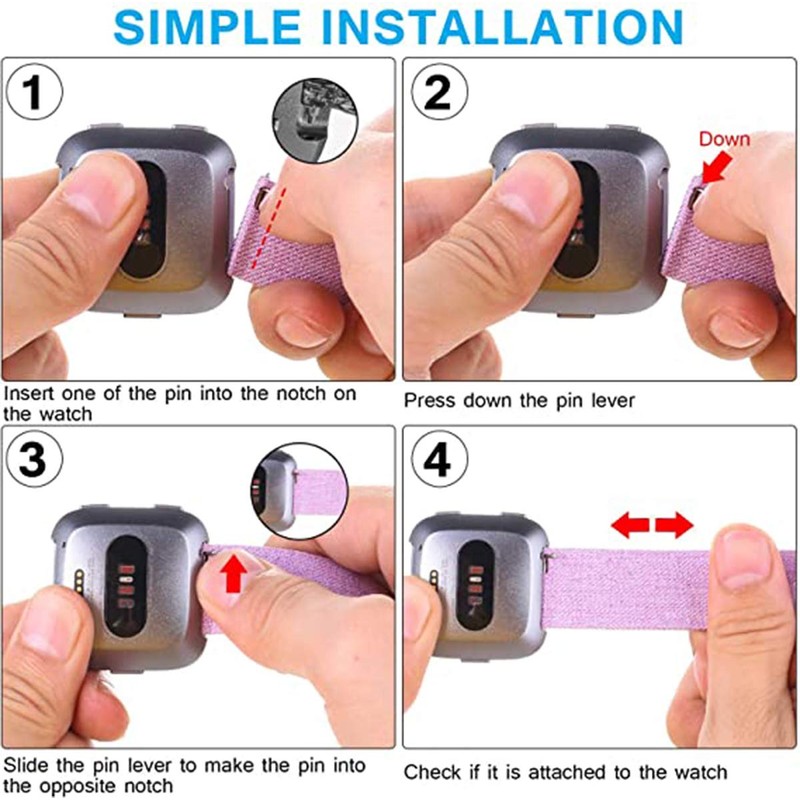 SIMPLE INSTALLATION

1

Insert one of the pin into the notch on the watch

2

Down

Press down the pin lever

3

Slide the pin lever to make the pin into the opposite notch

4

Check if it is attached to the watch